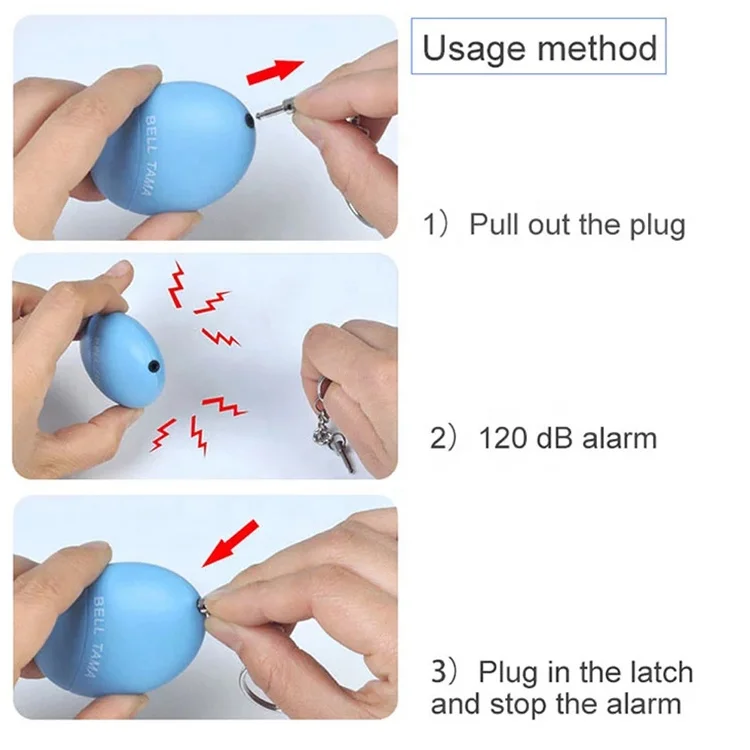 Usage method

BELL TAMA

1）Pull out the plug

2）120 dB alarm

BELL TAMA

3）Plug in the latch and stop the alarm