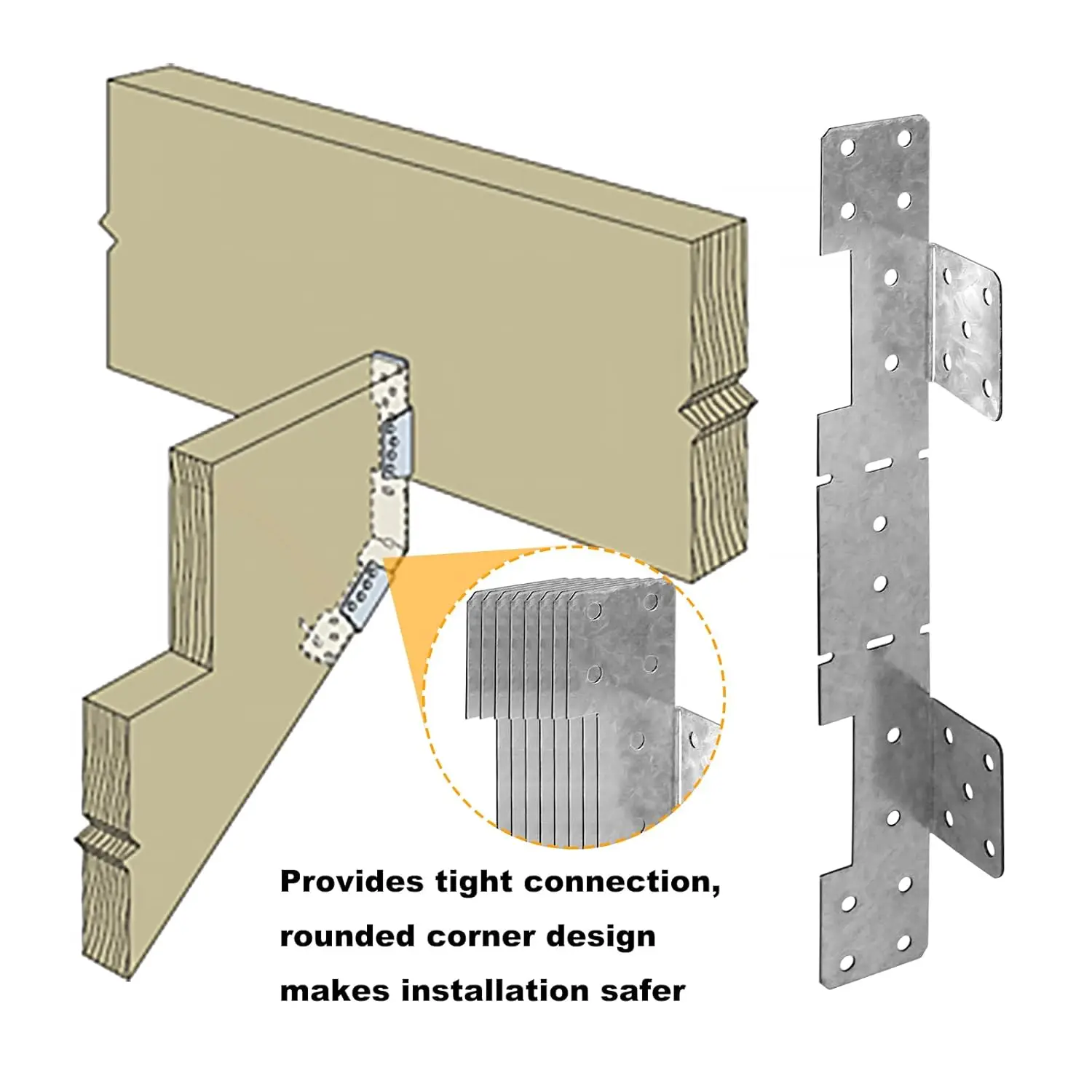 Provides tight connection,
rounded corner design
makes installation safer