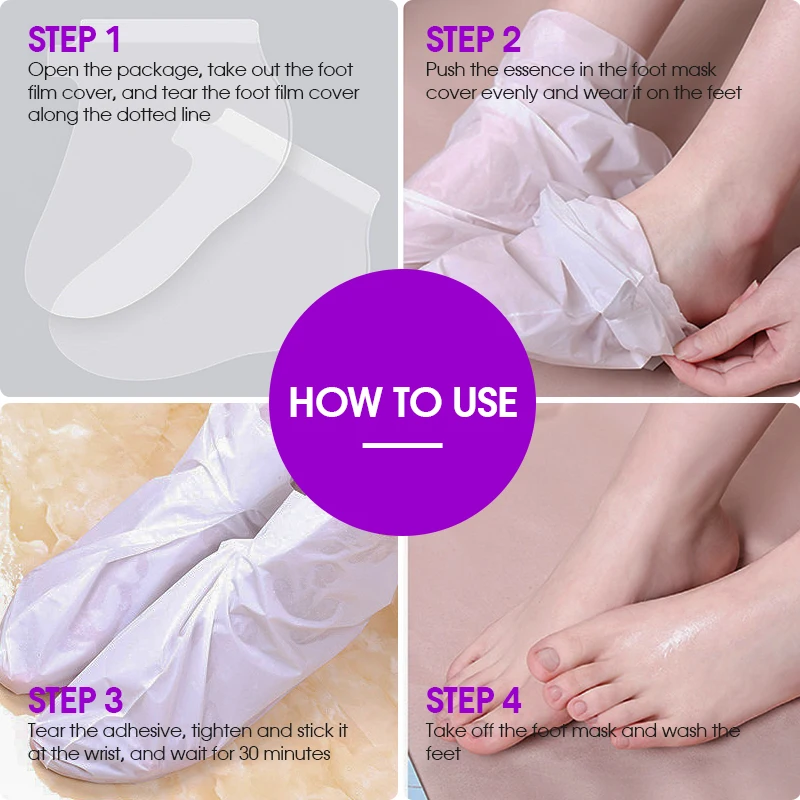 STEP 1
Open the package, take out the foot film cover, and tear the foot film cover along the dotted line

STEP 2
Push the essence in the foot mask cover evenly and wear it on the feet

HOW TO USE

STEP 3
Tear the adhesive, tighten and stick it at the wrist, and wait for 30 minutes

STEP 4
Take off the foot mask and wash the feet