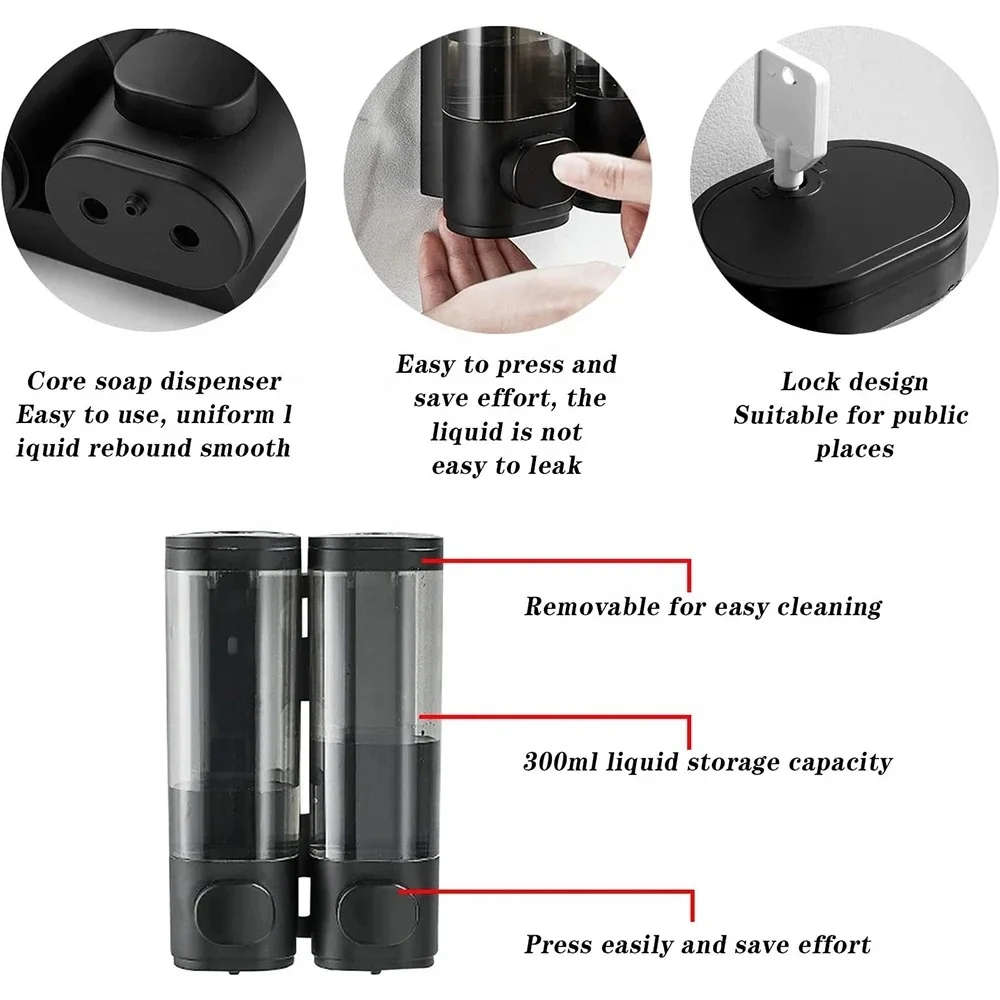 Core soap dispenser
Easy to use, uniform l
iquid rebound smooth

Easy to press and save effort, the liquid is not easy to leak

Lock design
Suitable for public places

Removable for easy cleaning

300ml liquid storage capacity

Press easily and save effort