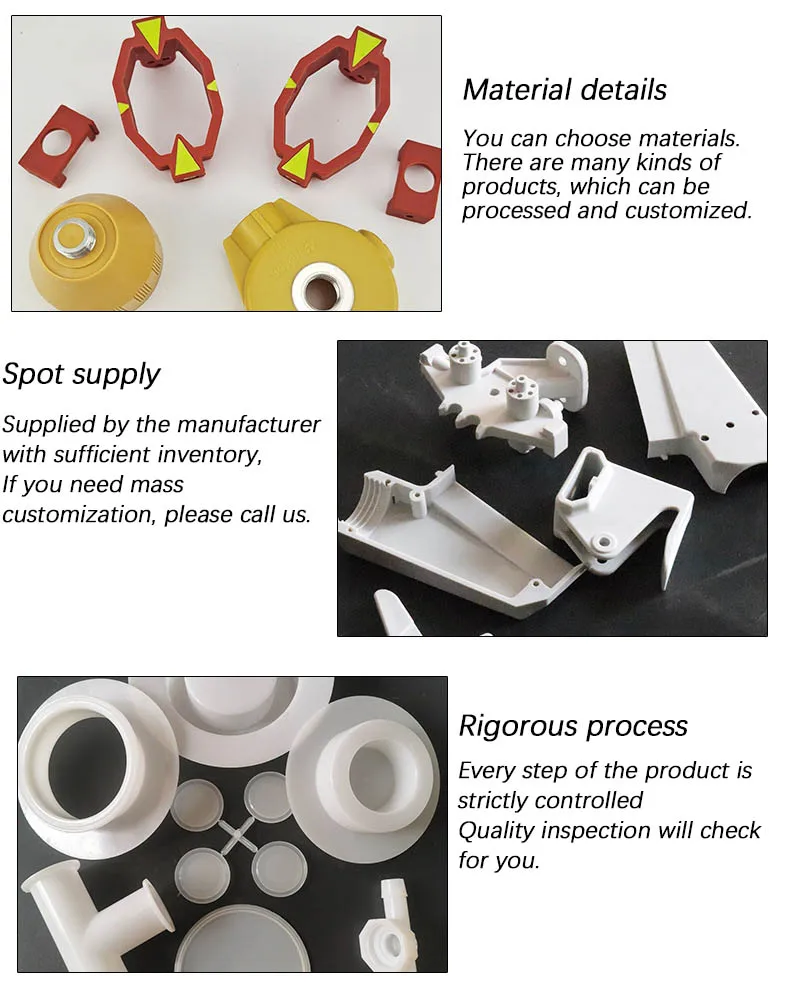 Material details

You can choose materials. There are many kinds of products, which can be processed and customized.

Spot supply

Supplied by the manufacturer with sufficient inventory, If you need mass customization, please call us.

Rigorous process

Every step of the product is strictly controlled
Quality inspection will check for you.