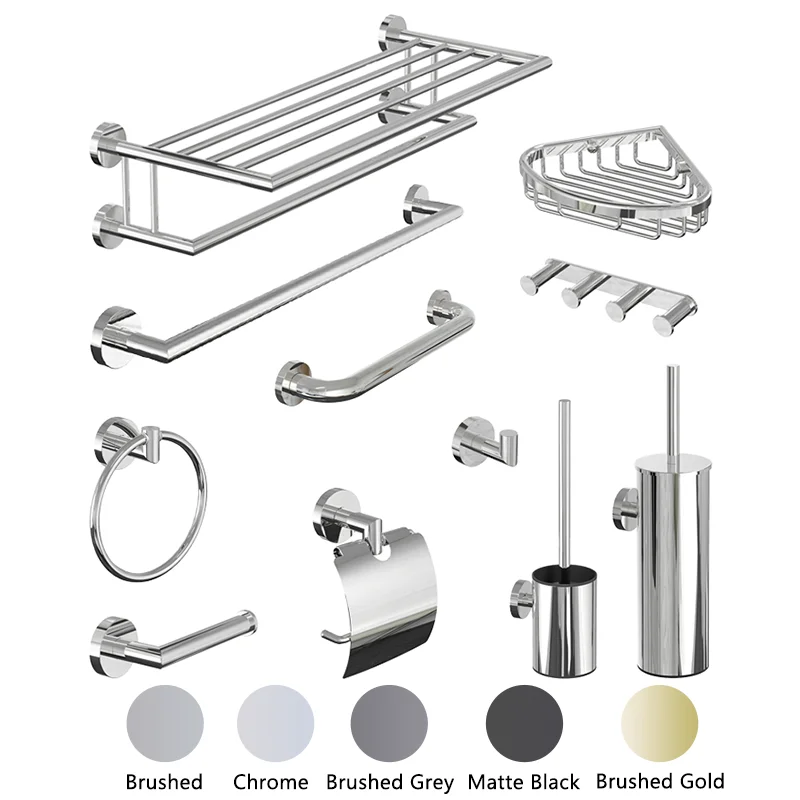 Brushed Chrome Brushed Grey Matte Black Brushed Gold