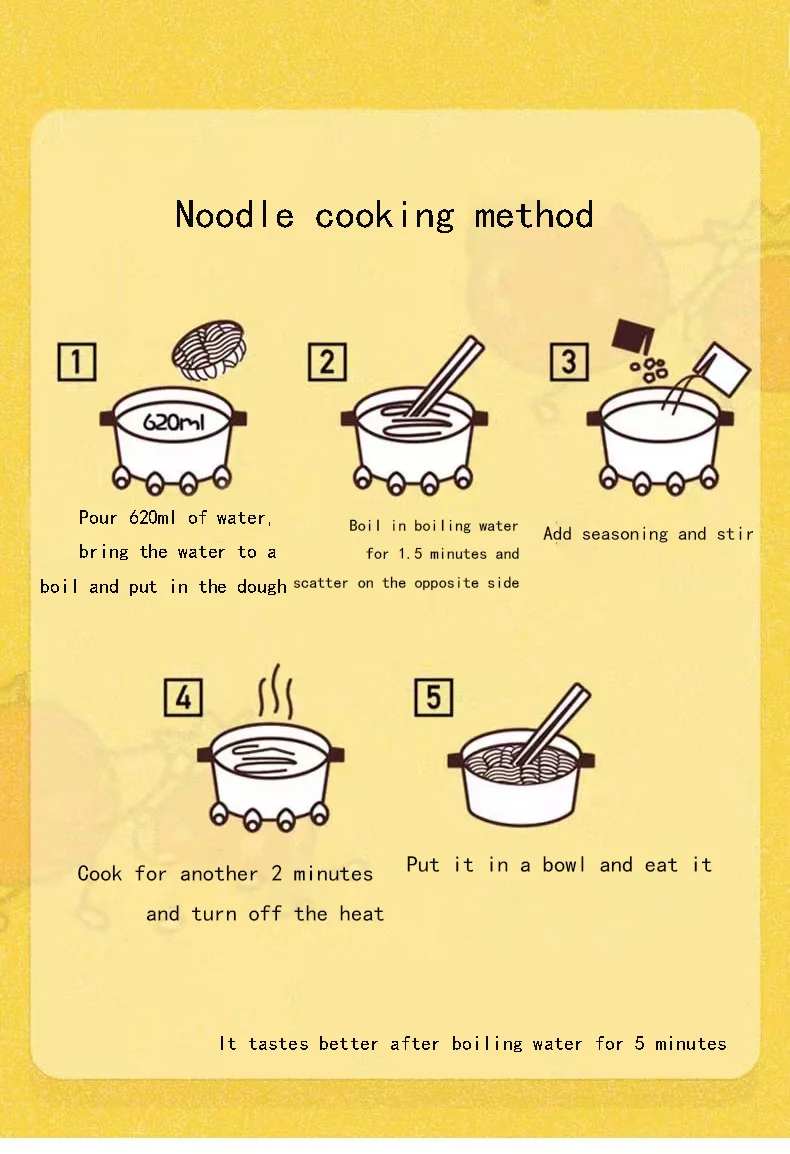 Noodle cooking method

1

620ml

Pour 620ml of water, bring the water to a boil and put in the dough

2

Boil in boiling water for 1.5 minutes and scatter on the opposite side

3

Add seasoning and stir

4

Cook for another 2 minutes and turn off the heat

5

Put it in a bowl and eat it

It tastes better after boiling water for 5 minutes