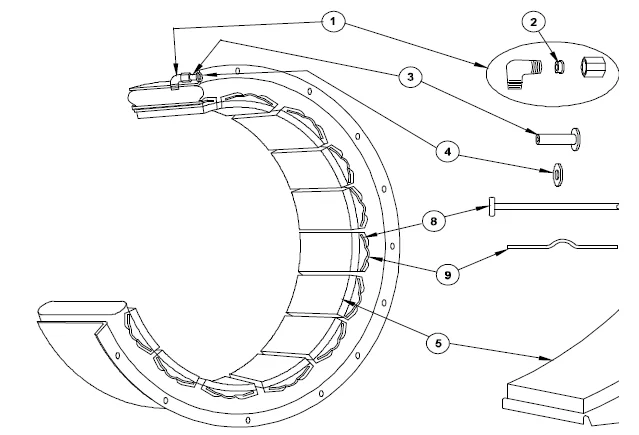 1
2
3
4
8
9
5