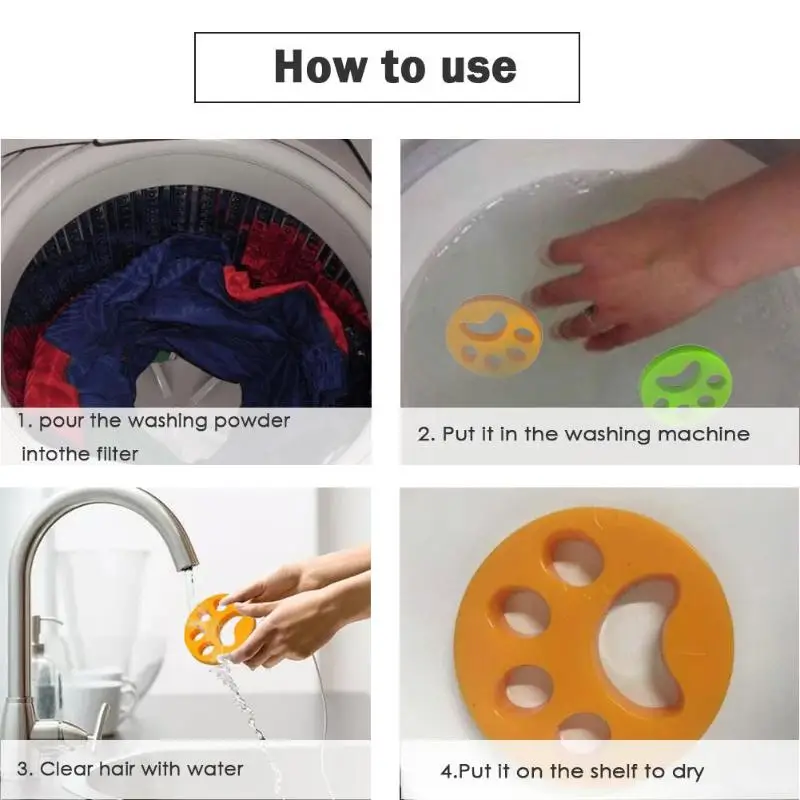 How to use

1. pour the washing powder intothe filter

2. Put it in the washing machine

3. Clear hair with water

4.Put it on the shelf to dry