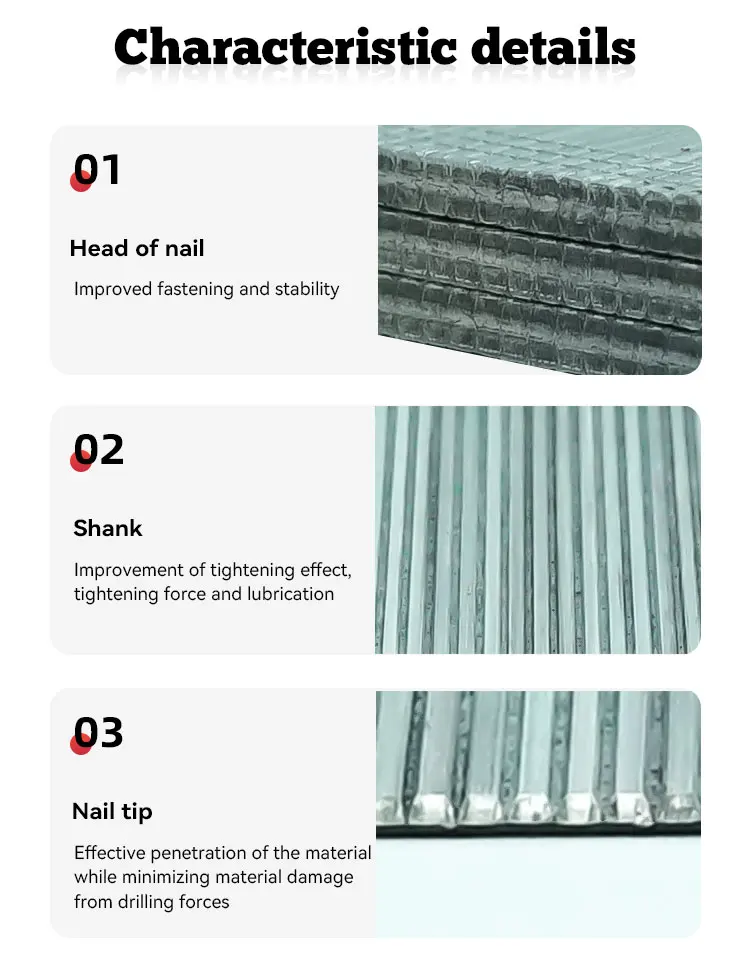 Characteristic details

01

Head of nail

Improved fastening and stability

02

Shank

Improvement of tightening effect, tightening force and lubrication

03

Nail tip

Effective penetration of the material while minimizing material damage from drilling forces