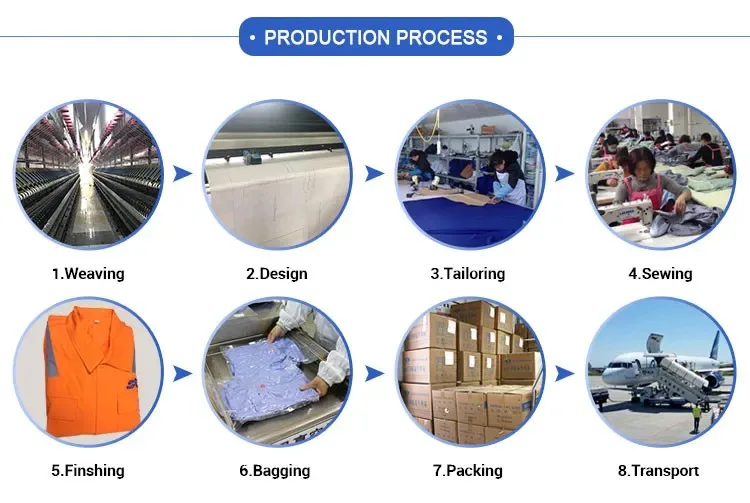 • PRODUCTION PROCESS •

1.Weaving

2.Design

3.Tailoring

4.Sewing

5.Finshing

6.Bagging

7.Packing

8.Transport