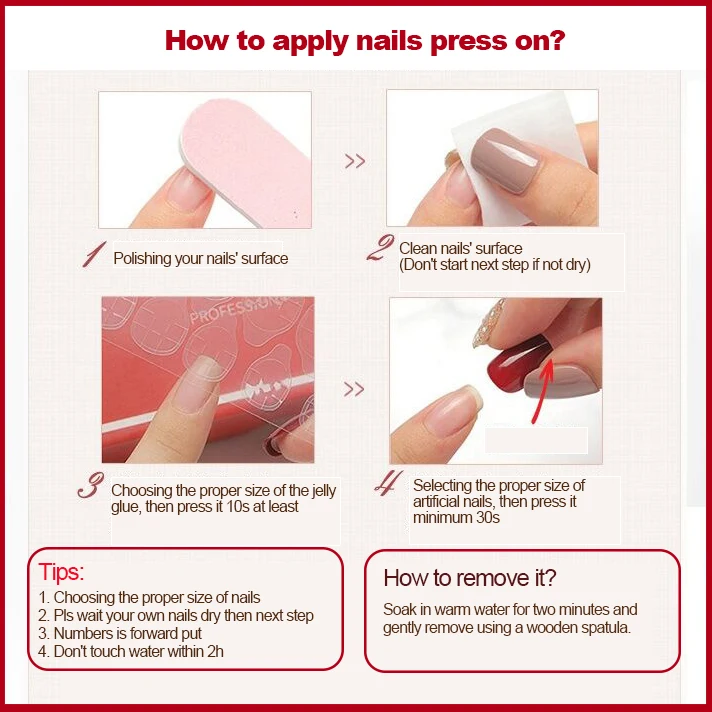 How to apply nails press on?

>>

1 Polishing your nails' surface

2 Clean nails' surface
(Don't start next step if not dry)

PROFESSIONAL

>>

3 Choosing the proper size of the jelly glue, then press it 10s at least

4 Selecting the proper size of artificial nails, then press it minimum 30s

Tips:
1. Choosing the proper size of nails
2. Pls wait your own nails dry then next step
3. Numbers is forward put
4. Don't touch water within 2h

How to remove it?
Soak in warm water for two minutes and gently remove using a wooden spatula.