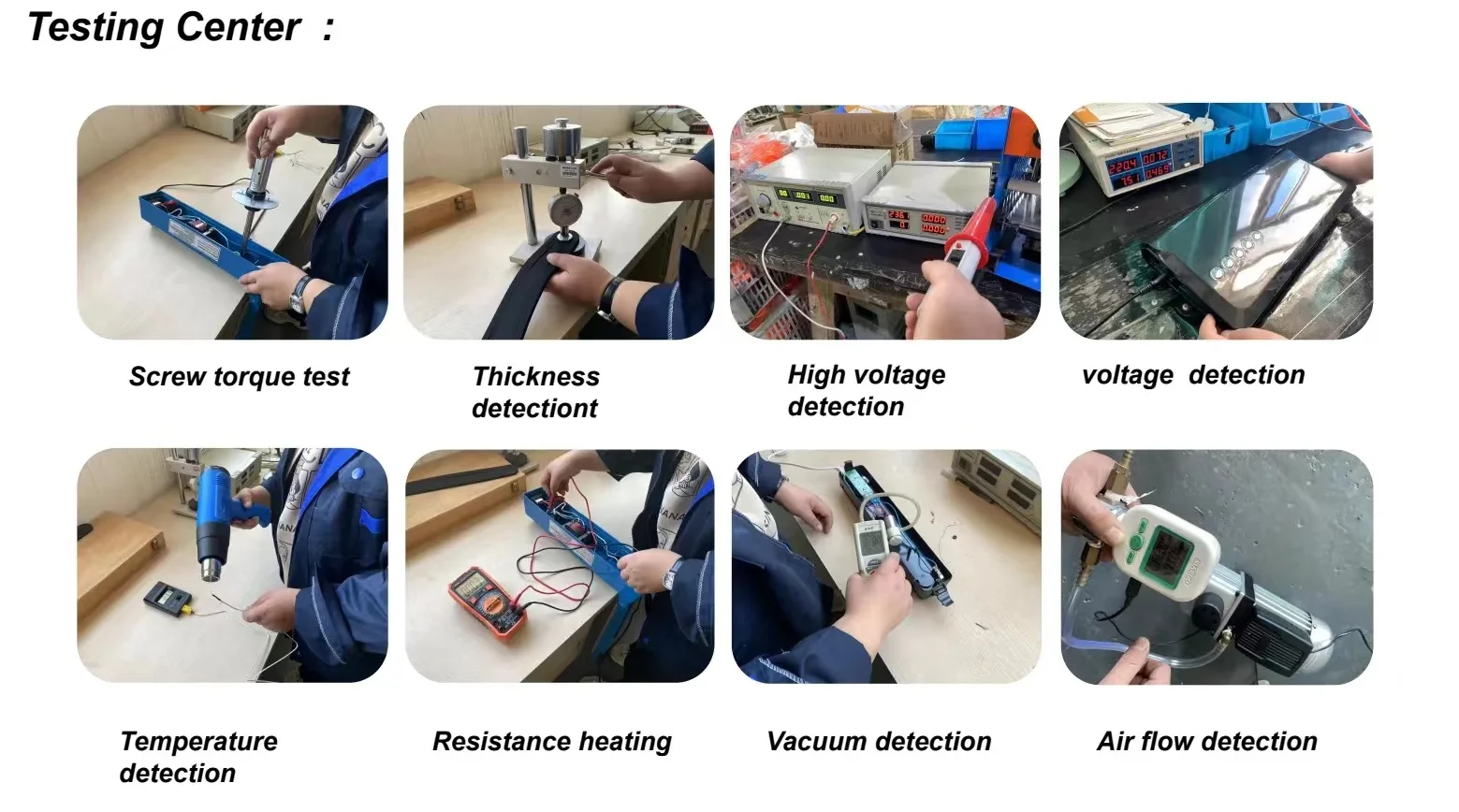 Testing Center :

Screw torque test

Thickness detectiont

High voltage detection

voltage detection

Temperature detection

Resistance heating

Vacuum detection

Air flow detection