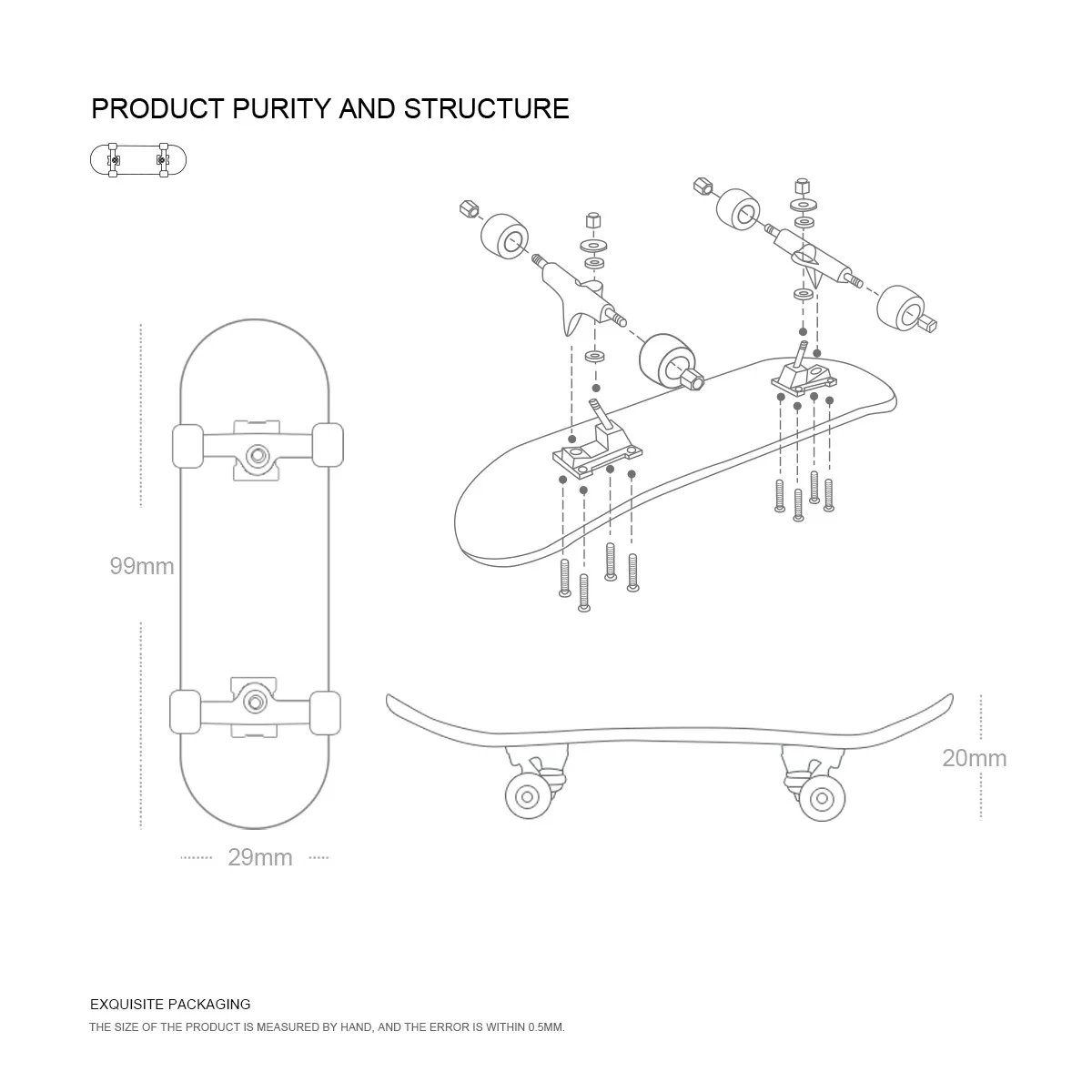 PRODUCT PURITY AND STRUCTURE

99mm

29mm

20mm

EXQUISITE PACKAGING

THE SIZE OF THE PRODUCT IS MEASURED BY HAND, AND THE ERROR IS WITHIN 0.5MM.