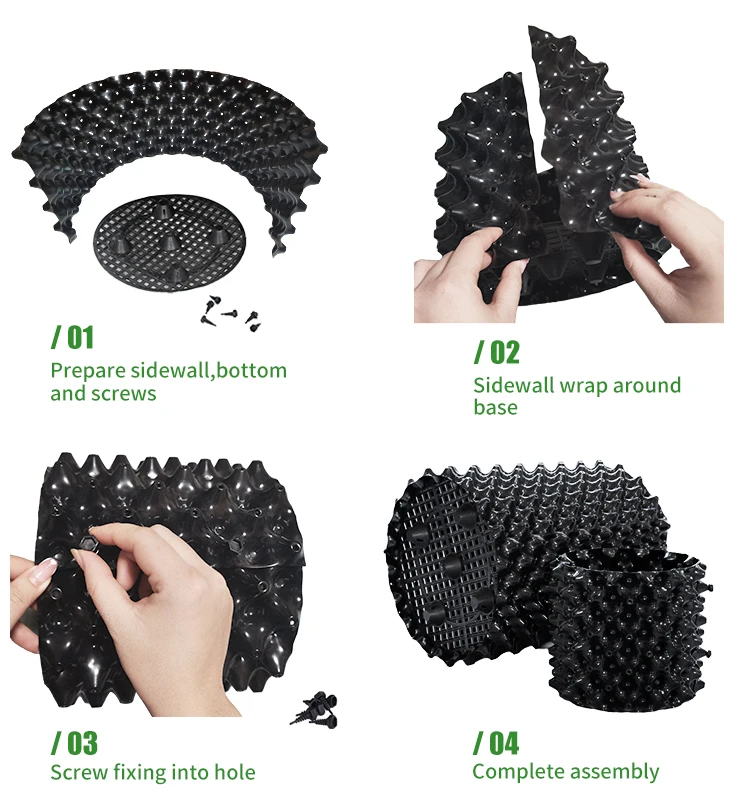 / 01
Prepare sidewall,bottom and screws

/ 02
Sidewall wrap around base

/ 03
Screw fixing into hole

/ 04
Complete assembly