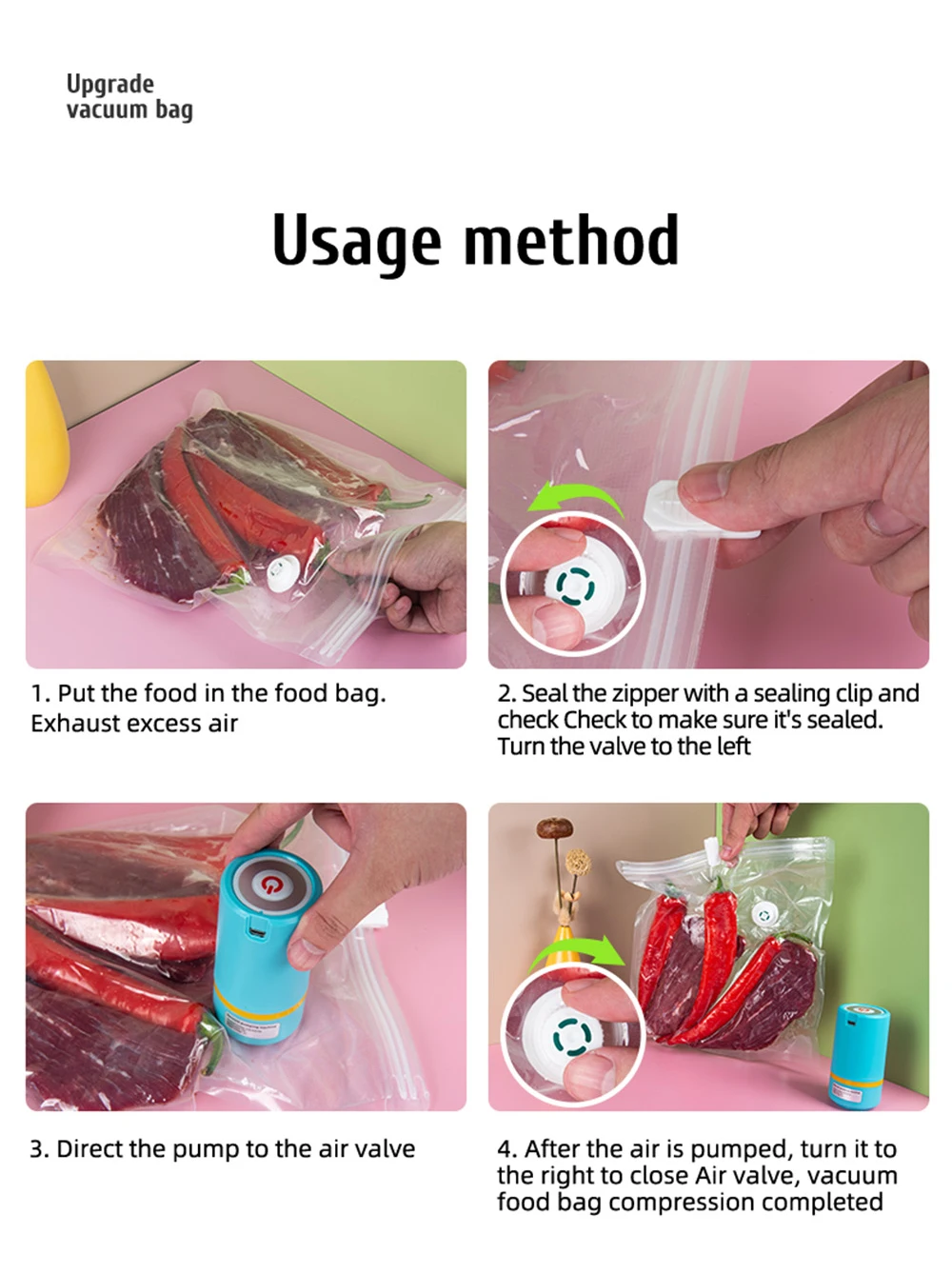 Upgrade
vacuum bag

Usage method

1. Put the food in the food bag. Exhaust excess air

2. Seal the zipper with a sealing clip and check Check to make sure it's sealed. Turn the valve to the left

3. Direct the pump to the air valve

4. After the air is pumped, turn it to the right to close Air valve, vacuum food bag compression completed