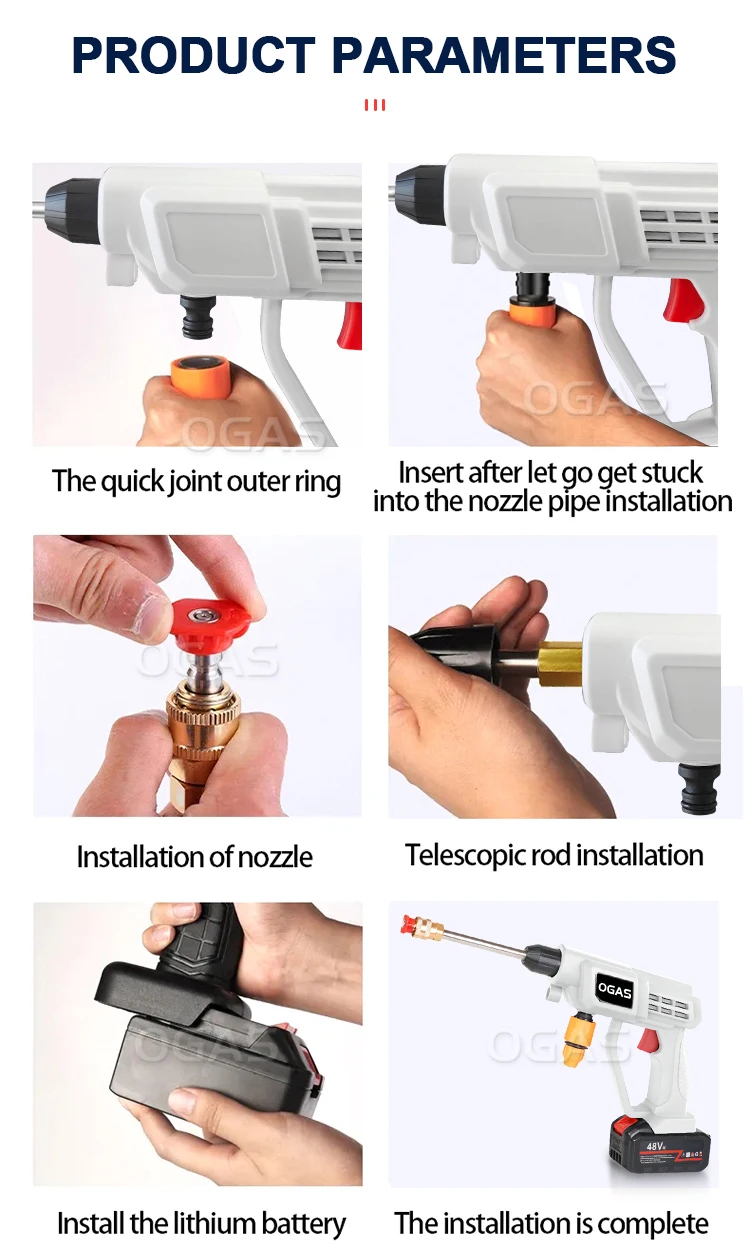 PRODUCT PARAMETERS

OGAS

The quick joint outer ring

OGAS

Insert after let go get stuck into the nozzle pipe installation

OGAS

Installation of nozzle

Telescopic rod installation

OGAS

Install the lithium battery

OGAS

OGAS

48V

The installation is complete