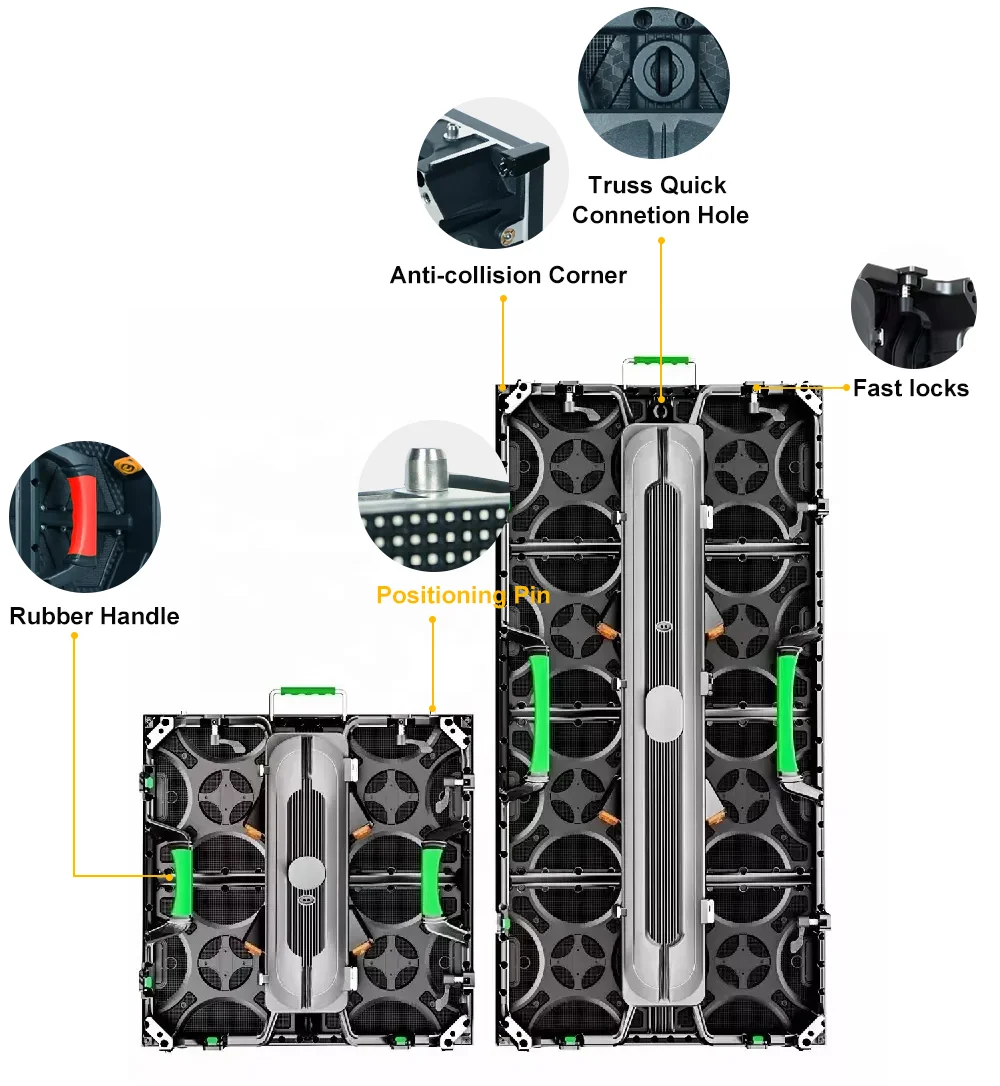 Truss Quick Connetion Hole

Anti-collision Corner

Fast locks

Positioning Pin

Rubber Handle