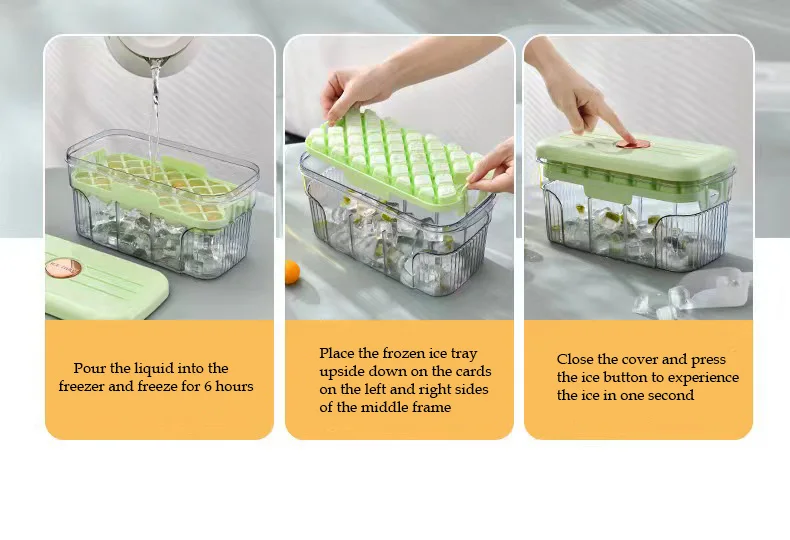 Pour the liquid into the freezer and freeze for 6 hours

Place the frozen ice tray upside down on the cards on the left and right sides of the middle frame

Close the cover and press the ice button to experience the ice in one second