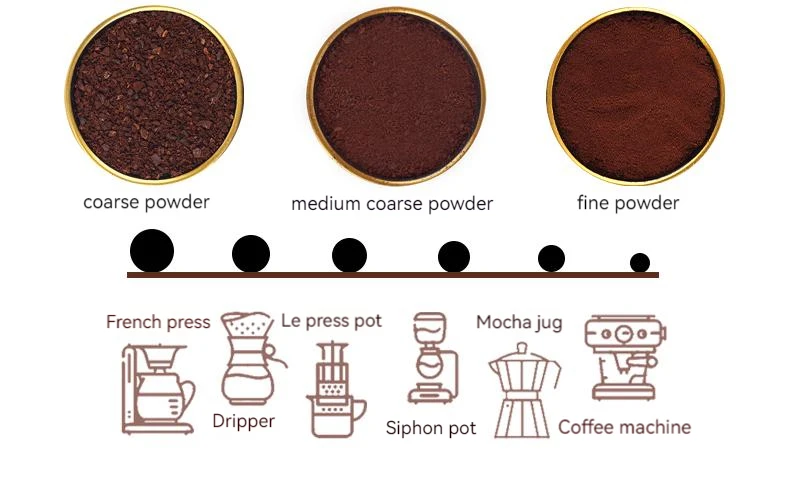 coarse powder

medium coarse powder

fine powder

French press

Dripper

Le press pot

Siphon pot

Mocha jug

Coffee machine