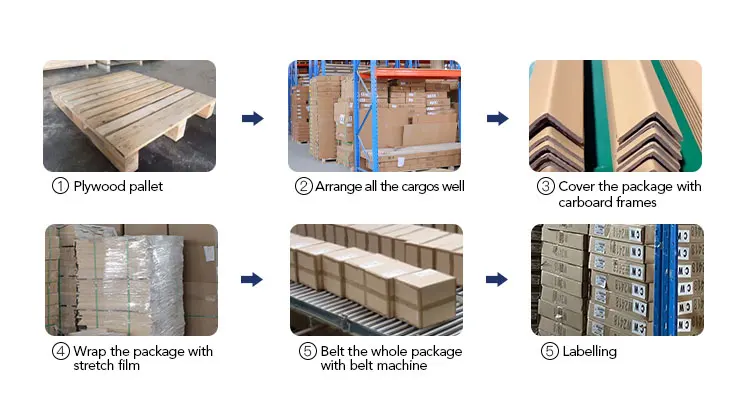 ① Plywood pallet

② Arrange all the cargos well

③ Cover the package with carboard frames

④ Wrap the package with stretch film

⑤ Belt the whole package with belt machine

⑤ Labelling