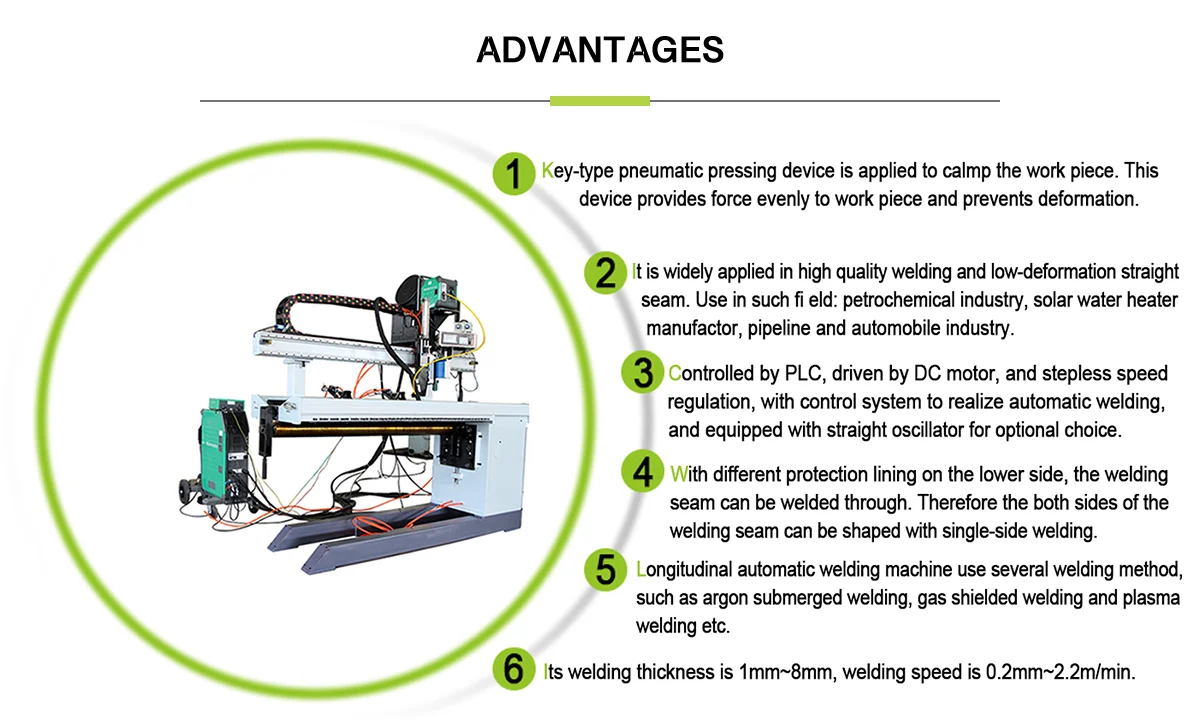 ADVANTAGES

1 Key-type pneumatic pressing device is applied to calmp the work piece. This device provides force evenly to work piece and prevents deformation.

2 It is widely applied in high quality welding and low-deformation straight seam. Use in such fi eld: petrochemical industry, solar water heater manufactor, pipeline and automobile industry.

3 Controlled by PLC, driven by DC motor, and stepless speed regulation, with control system to realize automatic welding, and equipped with straight oscillator for optional choice.

4 With different protection lining on the lower side, the welding seam can be welded through. Therefore the both sides of the welding seam can be shaped with single-side welding.

5 Longitudinal automatic welding machine use several welding method, such as argon submerged welding, gas shielded welding and plasma welding etc.

6 Its welding thickness is 1mm~8mm, welding speed is 0.2mm~2.2m/min.