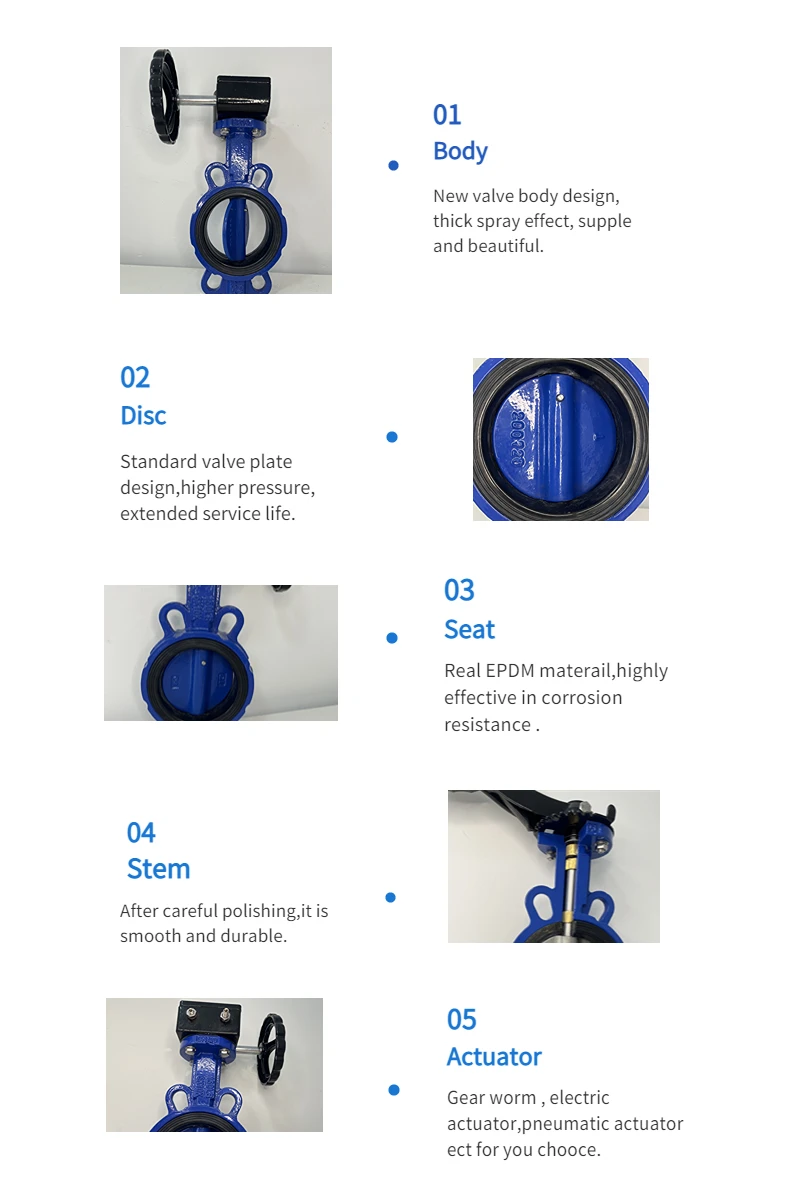 01
Body

New valve body design, thick spray effect, supple and beautiful.

02
Disc

Standard valve plate design,higher pressure, extended service life.

03
Seat

Real EPDM materail,highly effective in corrosion resistance .

04
Stem

After careful polishing,it is smooth and durable.

05
Actuator

Gear worm , electric actuator,pneumatic actuator ect for you chooce.