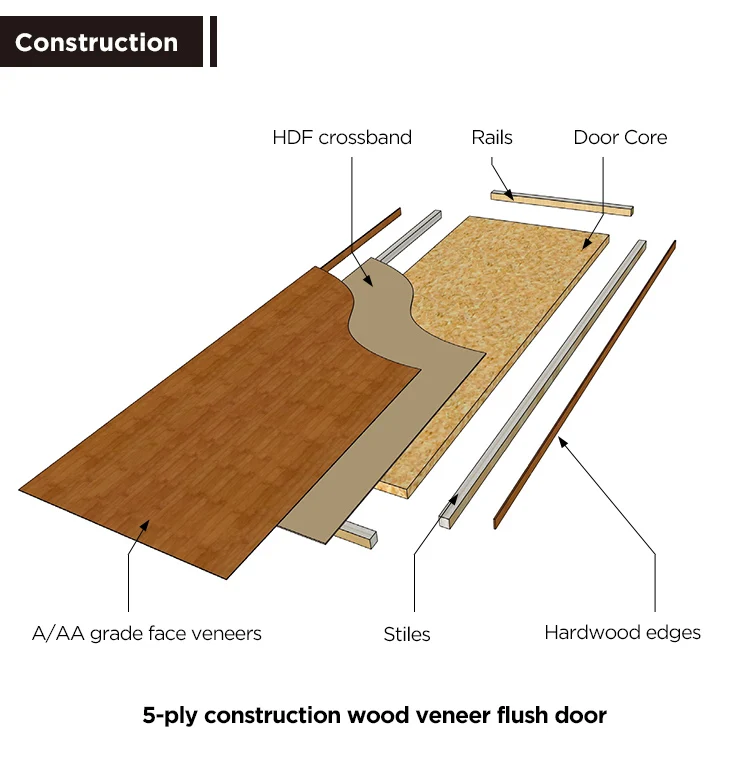 Construction

HDF crossband

Rails

Door Core

A/AA grade face veneers

Stiles

Hardwood edges

5-ply construction wood veneer flush door