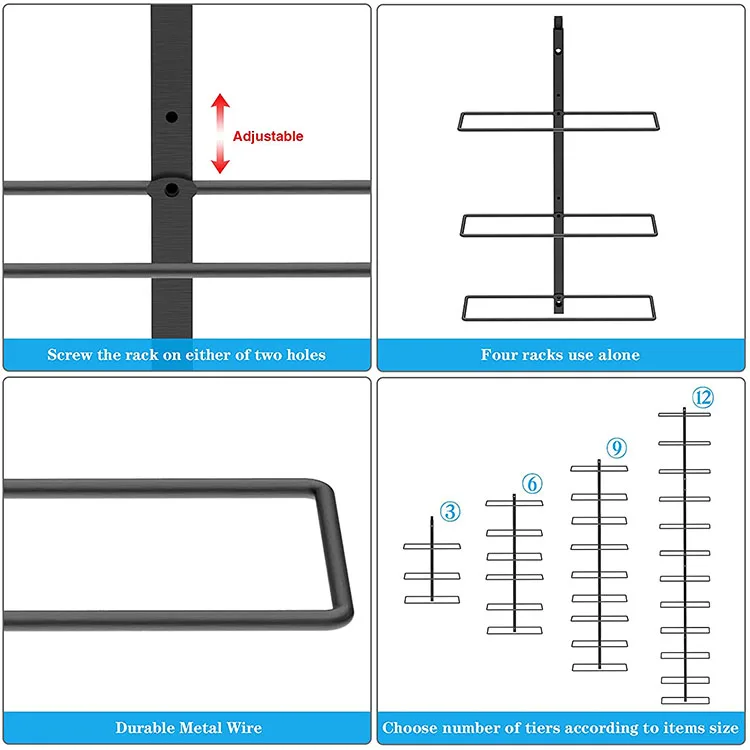 Adjustable

Screw the rack on either of two holes

Four racks use alone

Durable Metal Wire

③ ⑥ ⑨ ⑫

Choose number of tiers according to items size