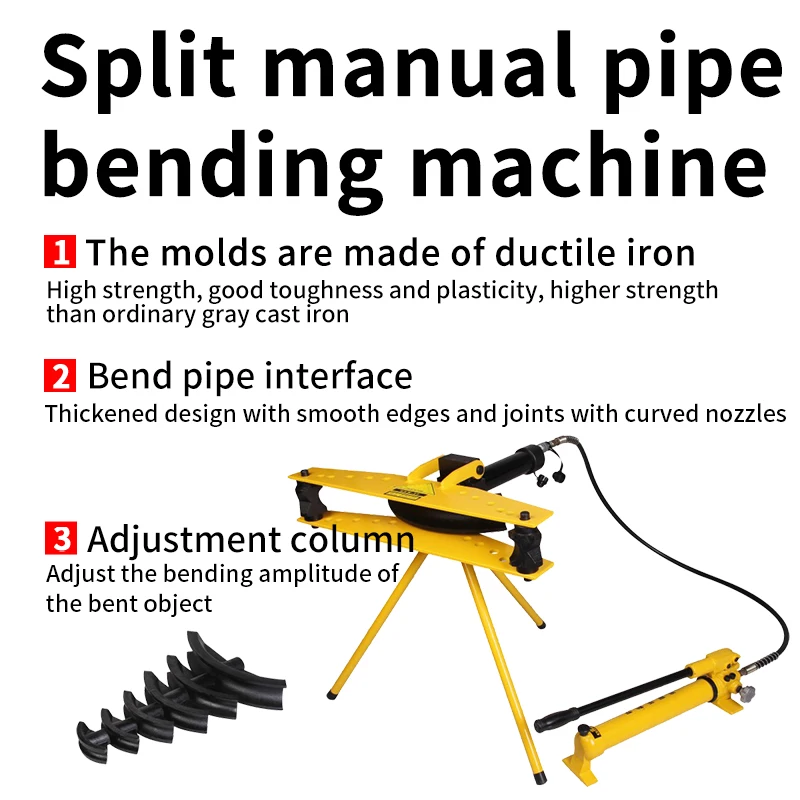 Split manual pipe bending machine

1 The molds are made of ductile iron
High strength, good toughness and plasticity, higher strength than ordinary gray cast iron

2 Bend pipe interface
Thickened design with smooth edges and joints with curved nozzles

3 Adjustment column
Adjust the bending amplitude of the bent object