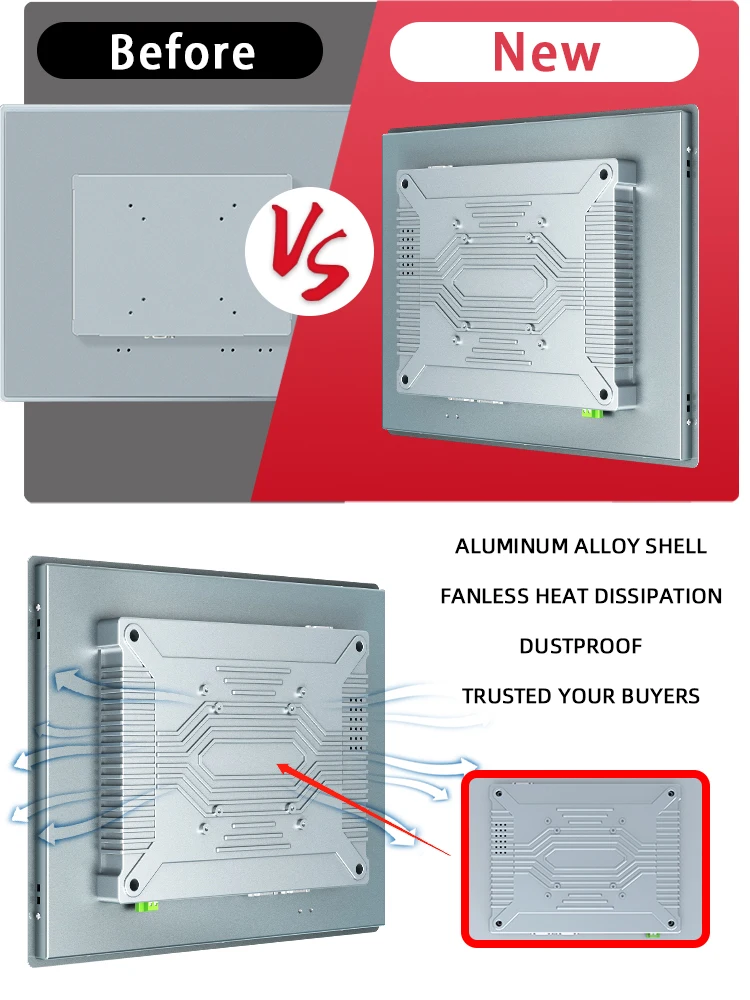 Before

New

VS

ALUMINUM ALLOY SHELL

FANLESS HEAT DISSIPATION

DUSTPROOF

TRUSTED YOUR BUYERS