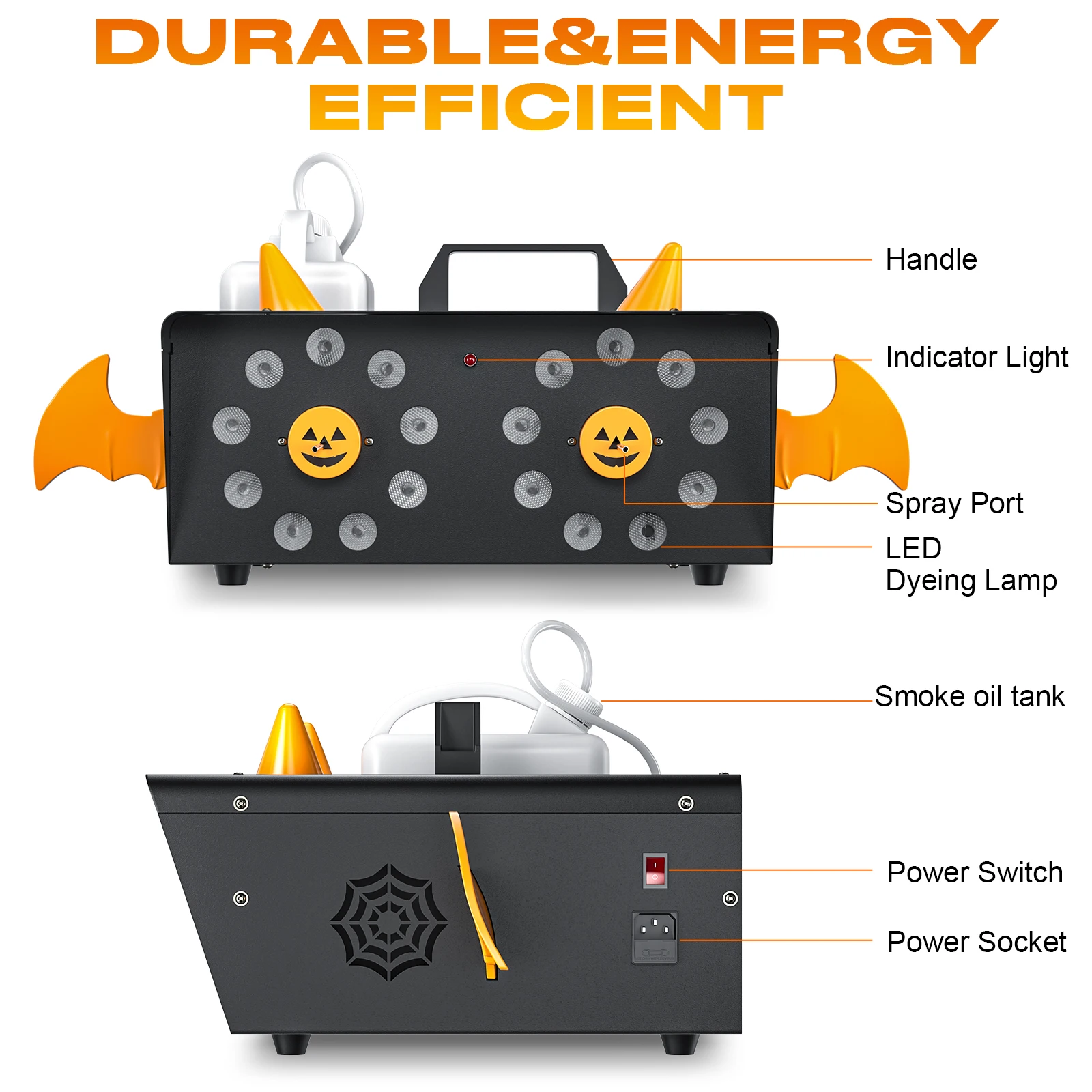 DURABLE&ENERGY EFFICIENT

Handle

Indicator Light

Spray Port

LED
Dyeing Lamp

Smoke oil tank

Power Switch

Power Socket