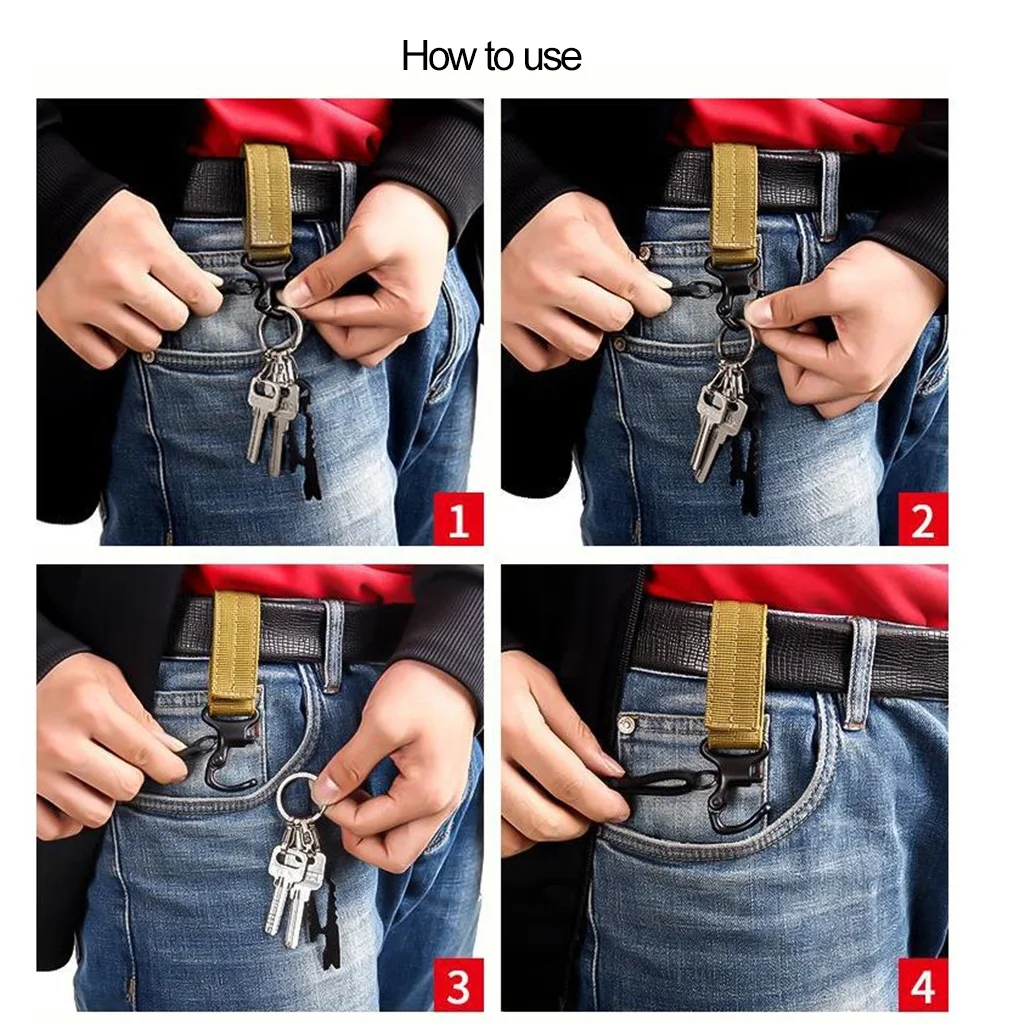 How to use

1

2

3

4