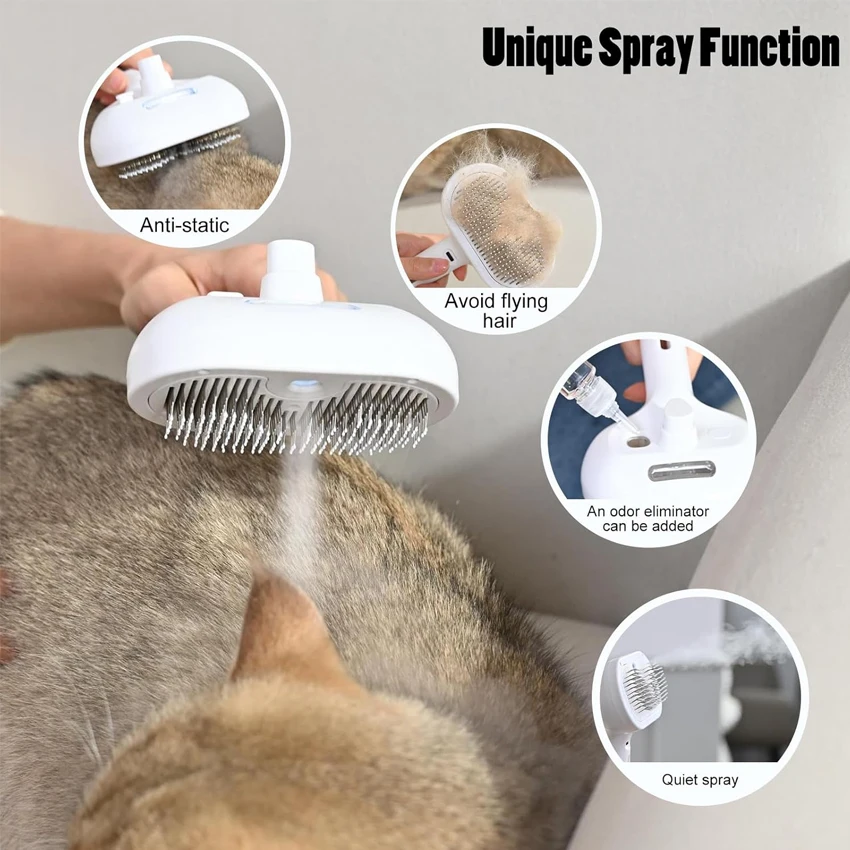 Unique Spray Function

Anti-static

Avoid flying hair

An odor eliminator can be added

Quiet spray