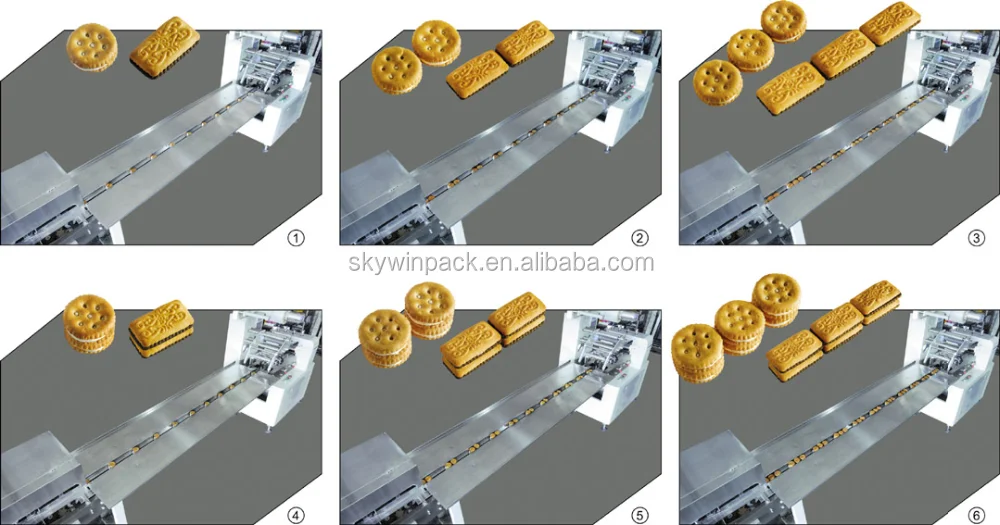 ①

②

③

skywinpack.en.alibaba.com

④

⑤

⑥