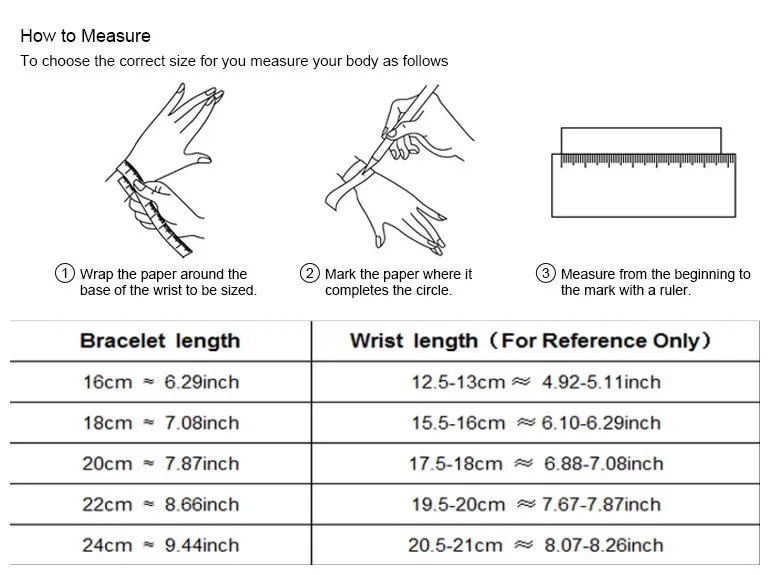 How to Measure

To choose the correct size for you measure your body as follows

① Wrap the paper around the base of the wrist to be sized.

② Mark the paper where it completes the circle.

③ Measure from the beginning to the mark with a ruler.

| Bracelet length | Wrist length（For Reference Only） |
|---|---|
| 16cm ≈ 6.29inch | 12.5-13cm ≈ 4.92-5.11inch |
| 18cm ≈ 7.08inch | 15.5-16cm ≈ 6.10-6.29inch |
| 20cm ≈ 7.87inch | 17.5-18cm ≈ 6.88-7.08inch |
| 22cm ≈ 8.66inch | 19.5-20cm ≈ 7.67-7.87inch |
| 24cm ≈ 9.44inch | 20.5-21cm ≈ 8.07-8.26inch |