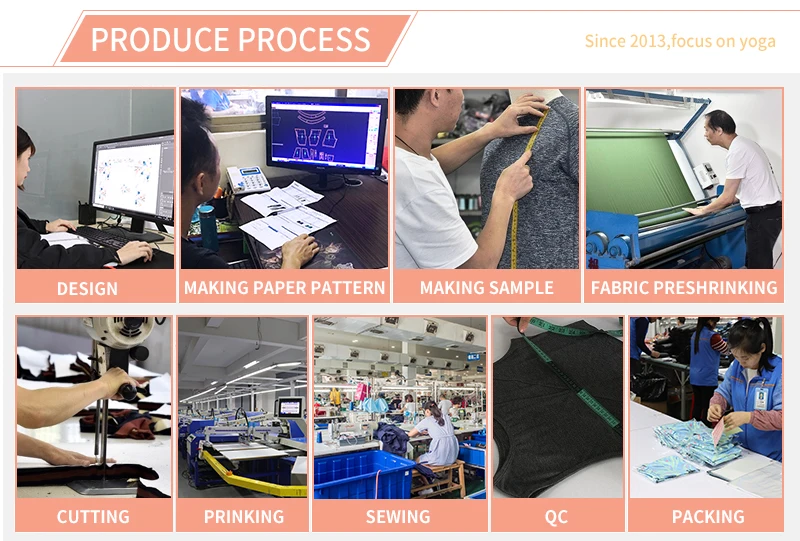 PRODUCE PROCESS

Since 2013,focus on yoga

DESIGN

MAKING PAPER PATTERN

MAKING SAMPLE

FABRIC PRESHRINKING

CUTTING

PRINKING

SEWING

QC

PACKING