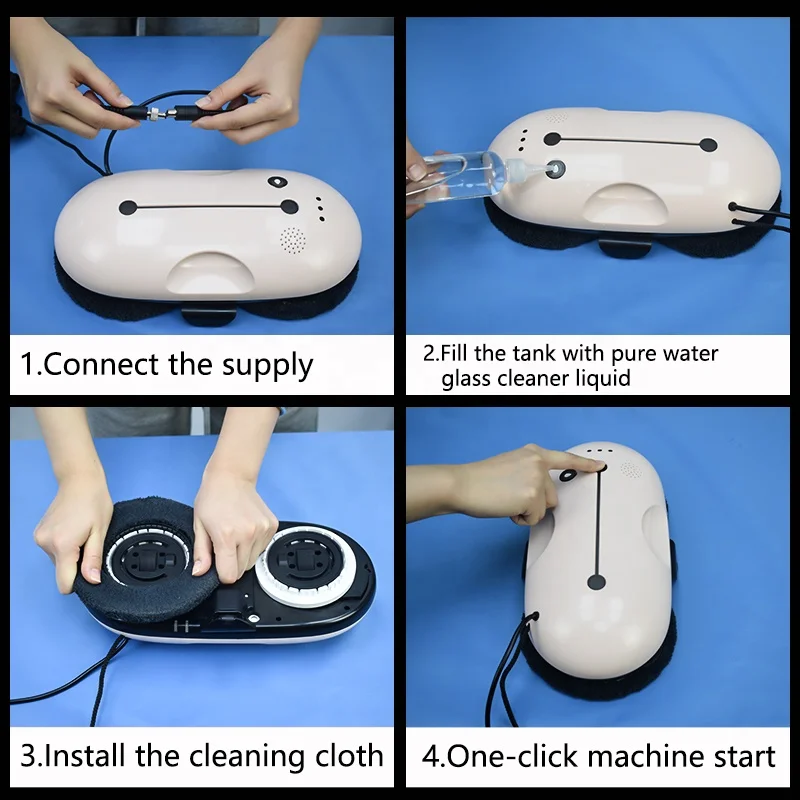 1.Connect the supply

2.Fill the tank with pure water glass cleaner liquid

3.Install the cleaning cloth

4.One-click machine start