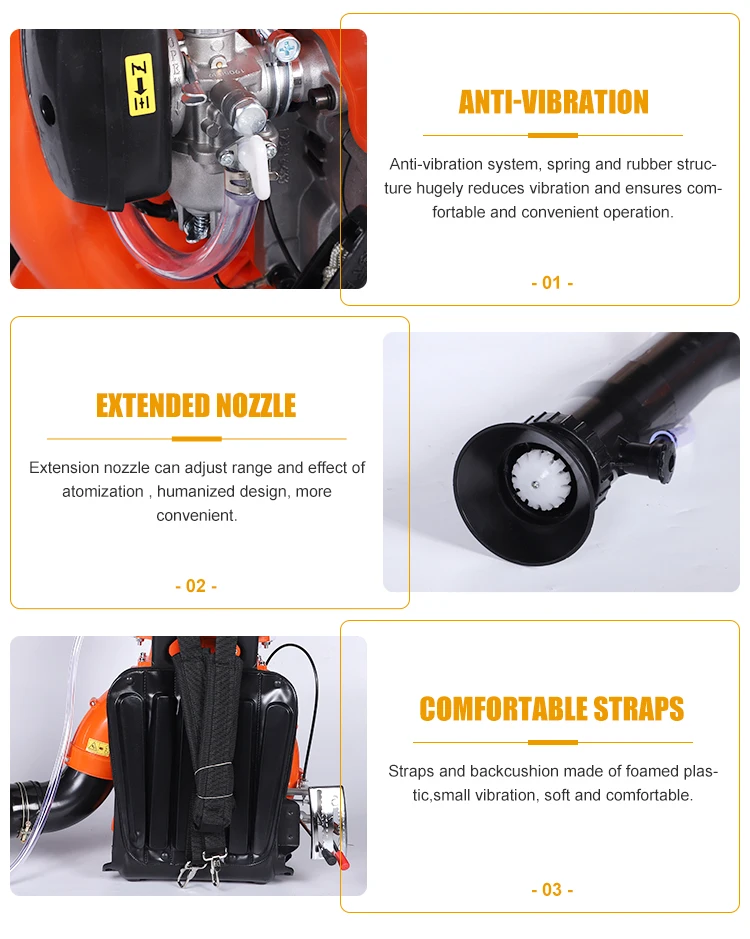 ANTI-VIBRATION

Anti-vibration system, spring and rubber structure hugely reduces vibration and ensures comfortable and convenient operation.

- 01 -

EXTENDED NOZZLE

Extension nozzle can adjust range and effect of atomization , humanized design, more convenient.

- 02 -

COMFORTABLE STRAPS

Straps and backcushion made of foamed plastic,small vibration, soft and comfortable.

- 03 -