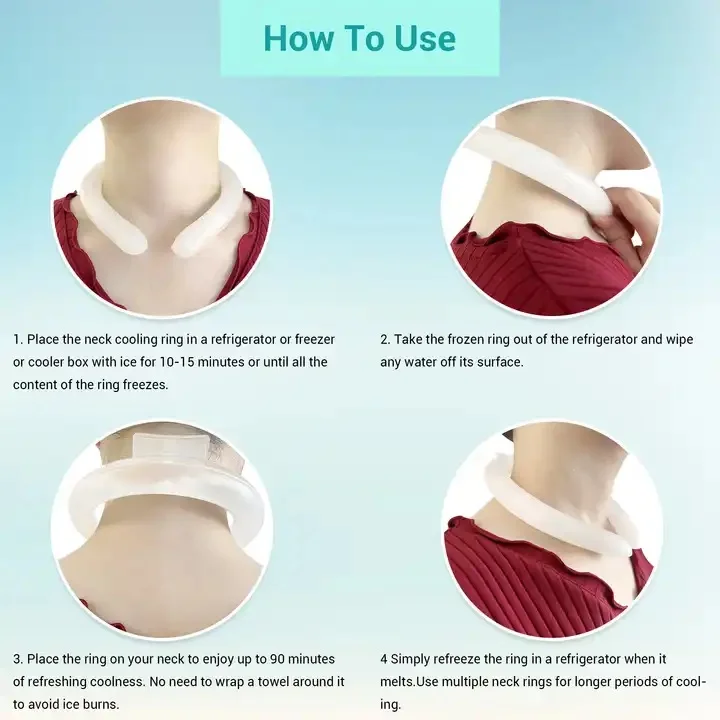 How To Use

1. Place the neck cooling ring in a refrigerator or freezer or cooler box with ice for 10-15 minutes or until all the content of the ring freezes.

2. Take the frozen ring out of the refrigerator and wipe any water off its surface.

3. Place the ring on your neck to enjoy up to 90 minutes of refreshing coolness. No need to wrap a towel around it to avoid ice burns.

4 Simply refreeze the ring in a refrigerator when it melts.Use multiple neck rings for longer periods of cooling.