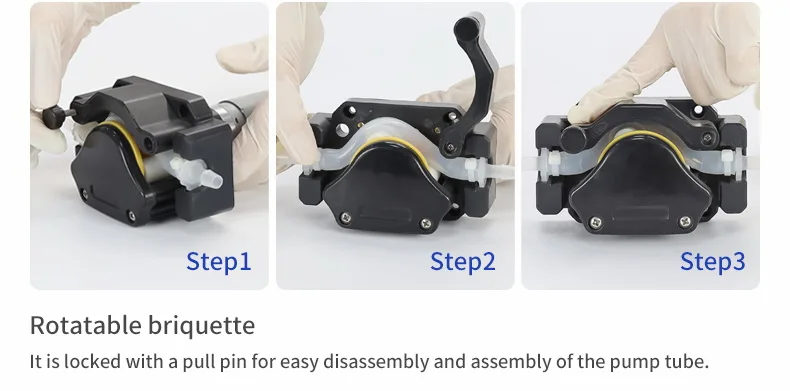 Step1

Step2

Step3

Rotatable briquette

It is locked with a pull pin for easy disassembly and assembly of the pump tube.