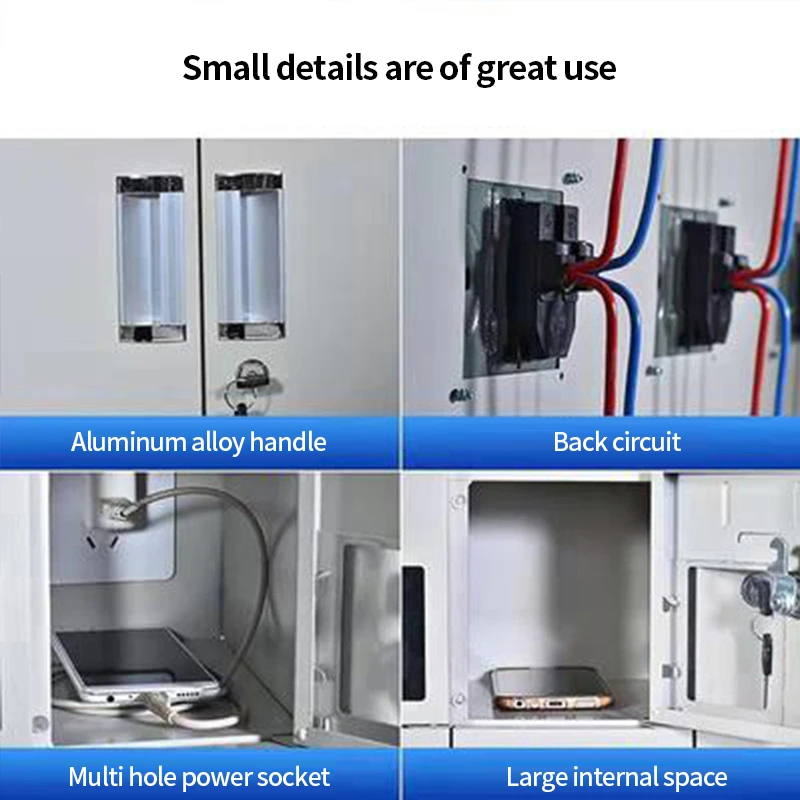 Small details are of great use

Aluminum alloy handle

Back circuit

Multi hole power socket

Large internal space