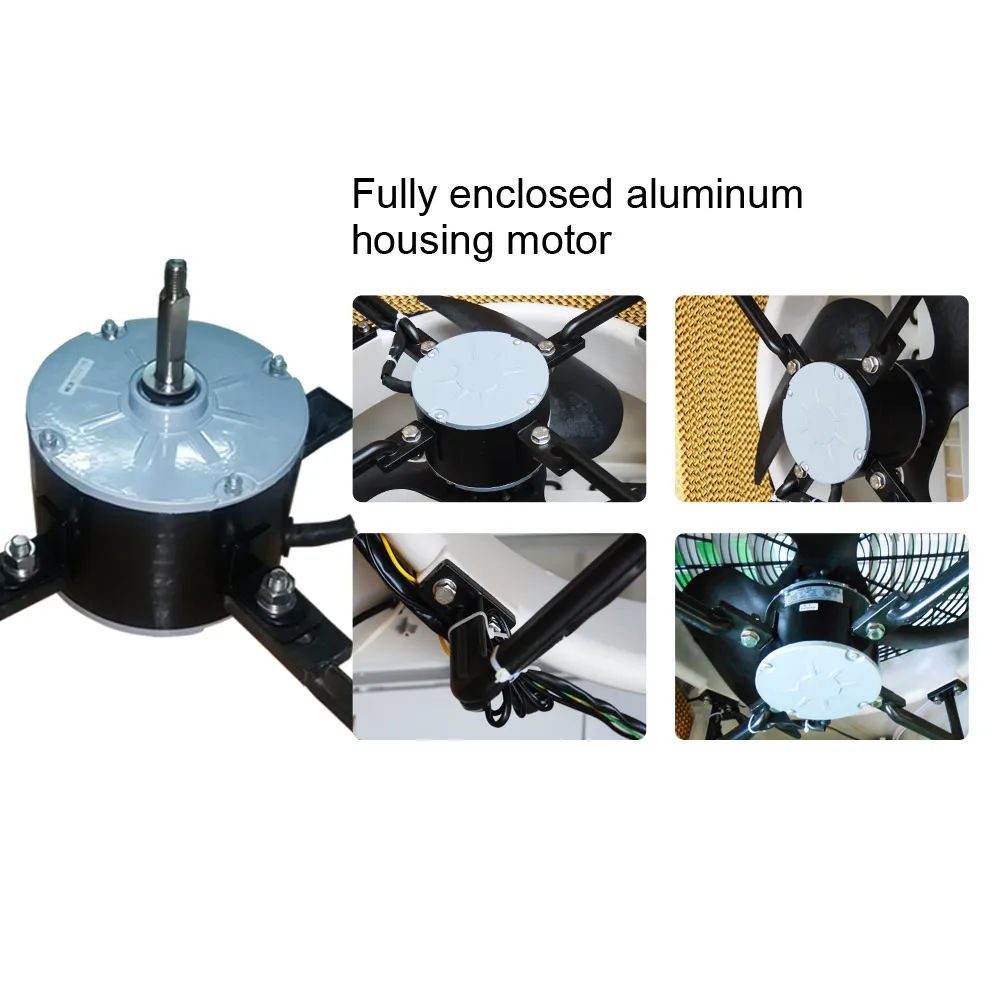 Fully enclosed aluminum housing motor