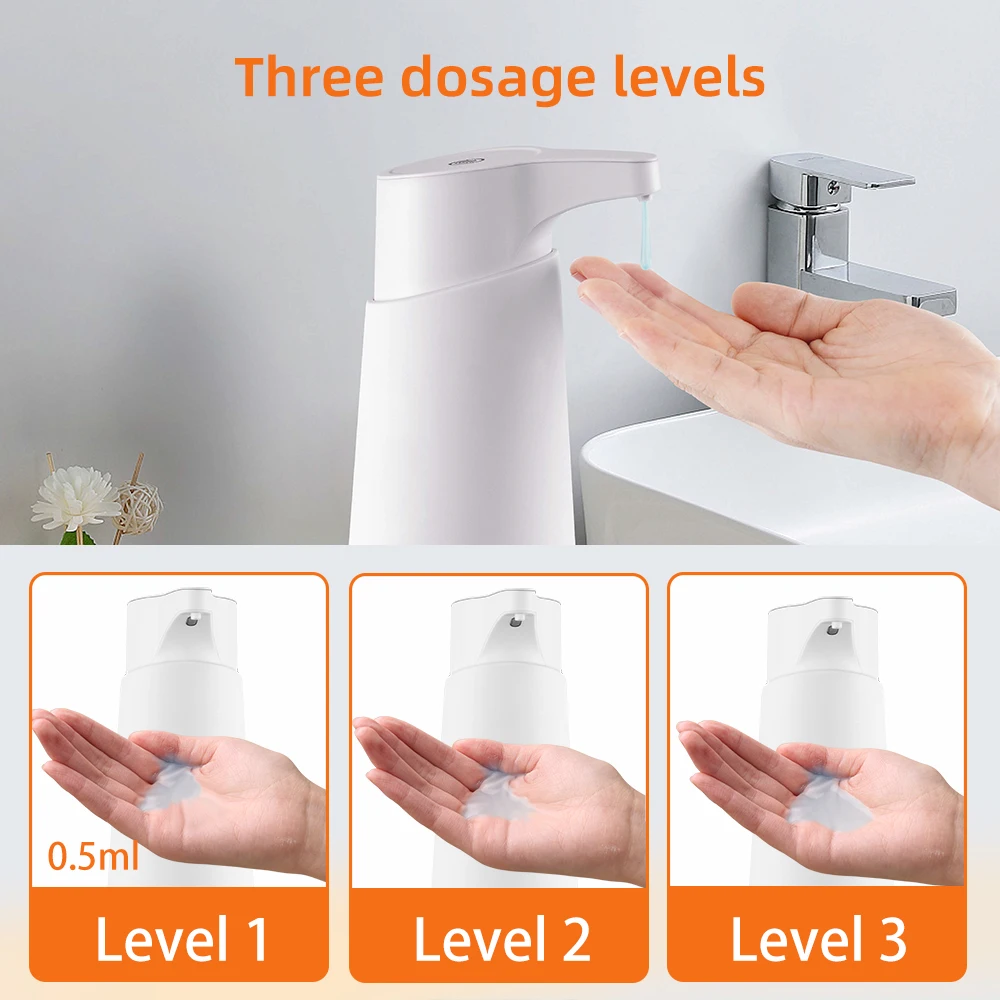 Three dosage levels

0.5ml

Level 1

Level 2

Level 3