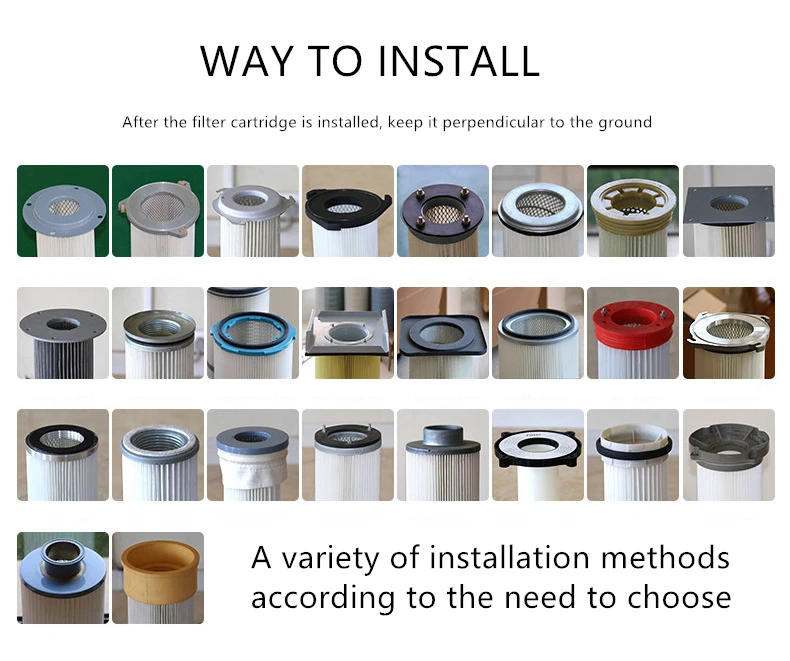 WAY TO INSTALL

After the filter cartridge is installed, keep it perpendicular to the ground

A variety of installation methods according to the need to choose