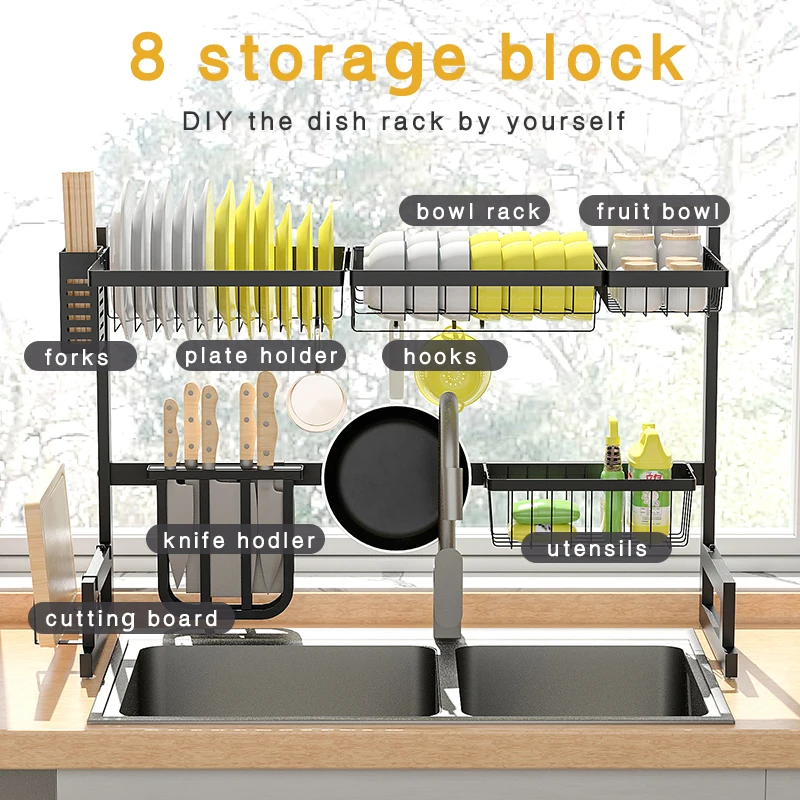 8 storage block

DIY the dish rack by yourself

bowl rack

fruit bowl

forks

plate holder

hooks

knife hodler

utensils

cutting board