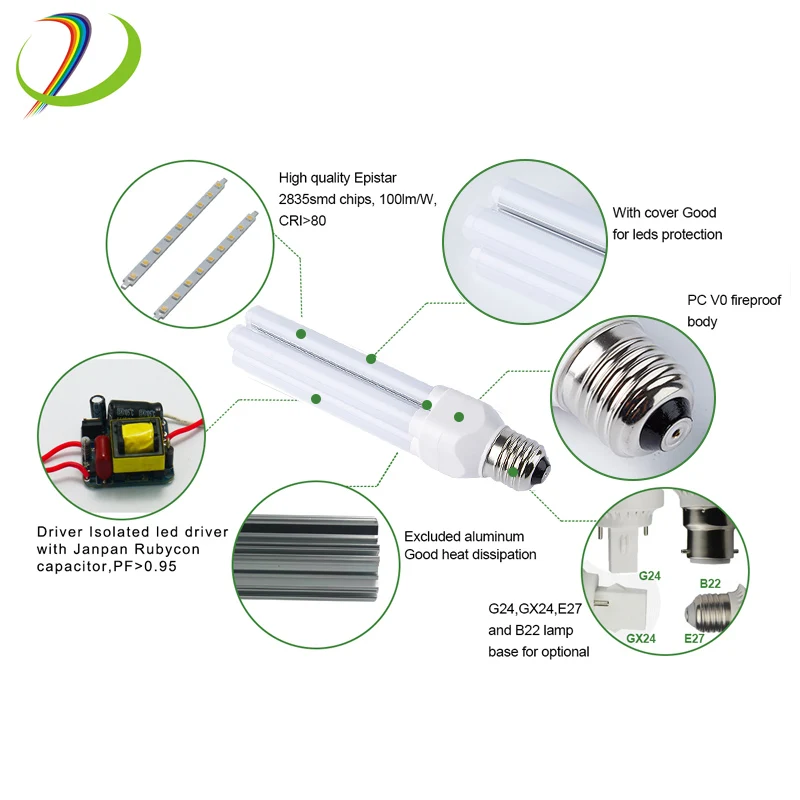 High quality Epistar 2835smd chips, 100lm/W, CRI>80

With cover Good for leds protection

PC V0 fireproof body

Driver Isolated led driver with Janpan Rubycon capacitor,PF>0.95

Excluded aluminum Good heat dissipation

G24,GX24,E27 and B22 lamp base for optional

G24

B22

GX24

E27