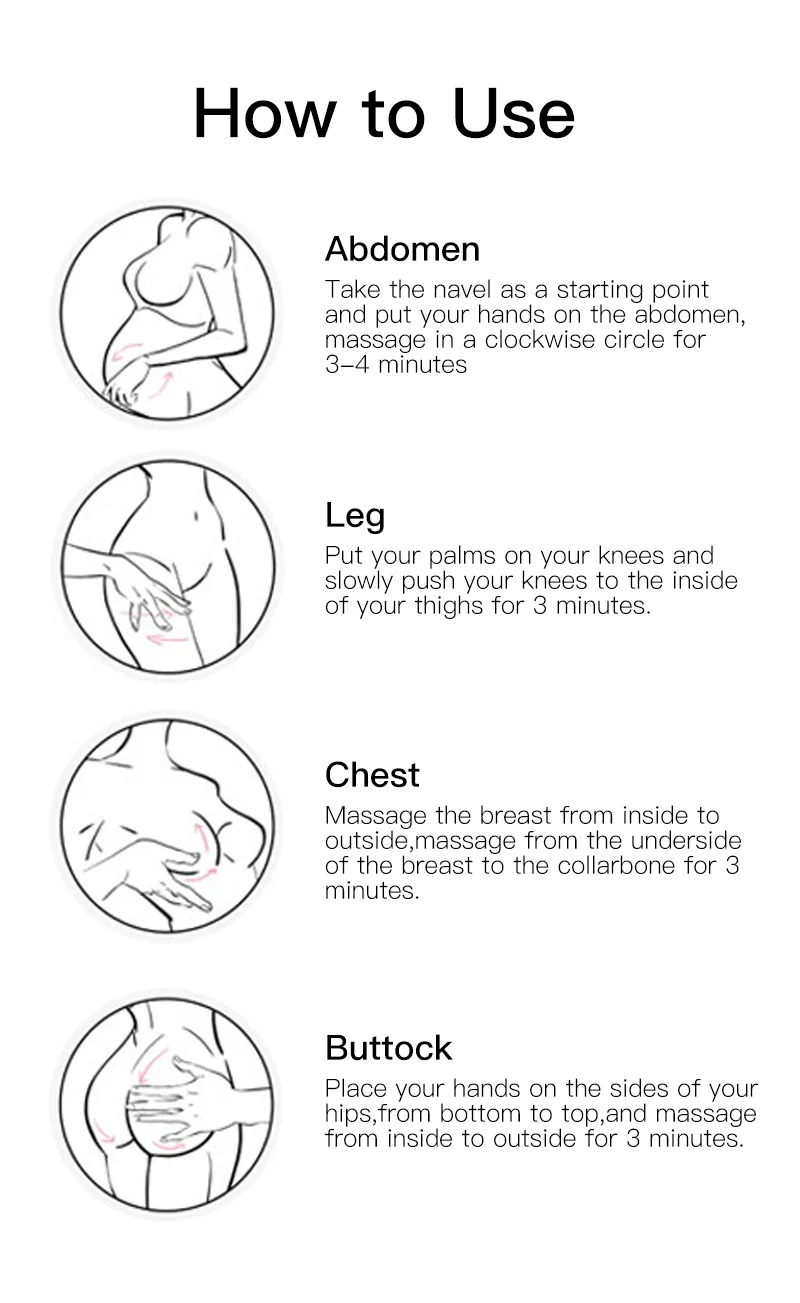 How to Use

Abdomen

Take the navel as a starting point and put your hands on the abdomen, massage in a clockwise circle for 3–4 minutes

Leg

Put your palms on your knees and slowly push your knees to the inside of your thighs for 3 minutes.

Chest

Massage the breast from inside to outside,massage from the underside of the breast to the collarbone for 3 minutes.

Buttock

Place your hands on the sides of your hips,from bottom to top,and massage from inside to outside for 3 minutes.