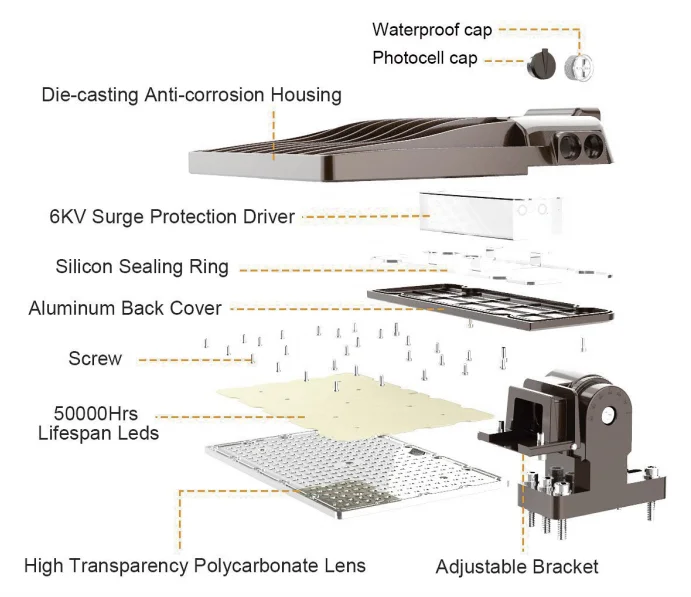 Waterproof cap
Photocell cap
Die-casting Anti-corrosion Housing
6KV Surge Protection Driver
Silicon Sealing Ring
Aluminum Back Cover
Screw
50000Hrs Lifespan Leds
High Transparency Polycarbonate Lens
Adjustable Bracket