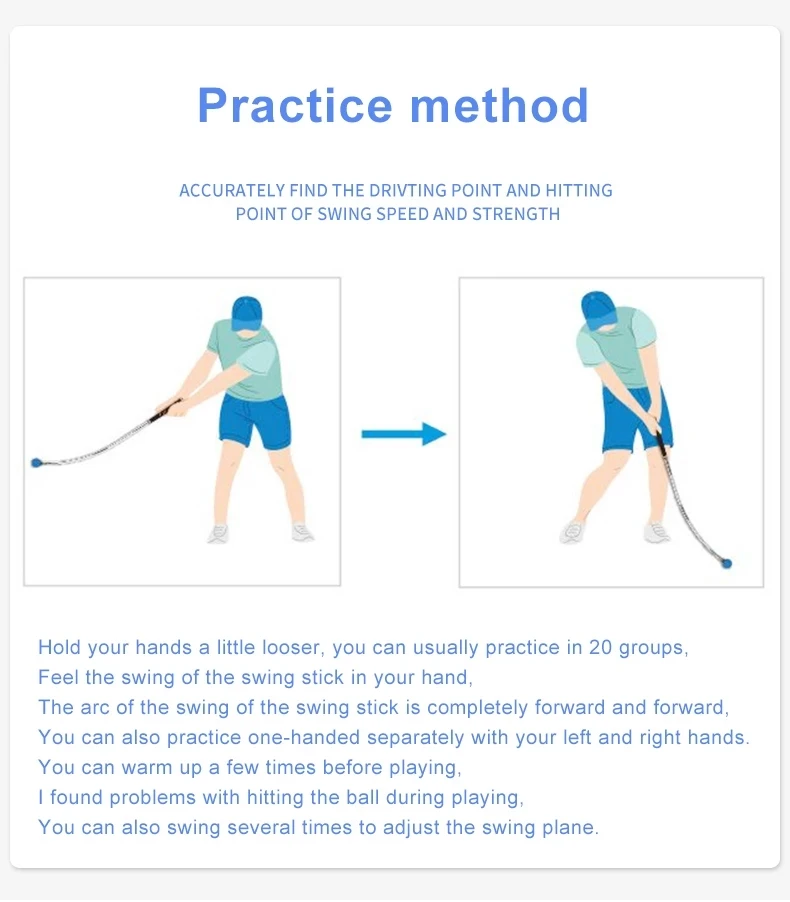 Practice method

ACCURATELY FIND THE DRIVTING POINT AND HITTING POINT OF SWING SPEED AND STRENGTH

Hold your hands a little looser, you can usually practice in 20 groups,
Feel the swing of the swing stick in your hand,
The arc of the swing of the swing stick is completely forward and forward,
You can also practice one-handed separately with your left and right hands.
You can warm up a few times before playing,
I found problems with hitting the ball during playing,
You can also swing several times to adjust the swing plane.