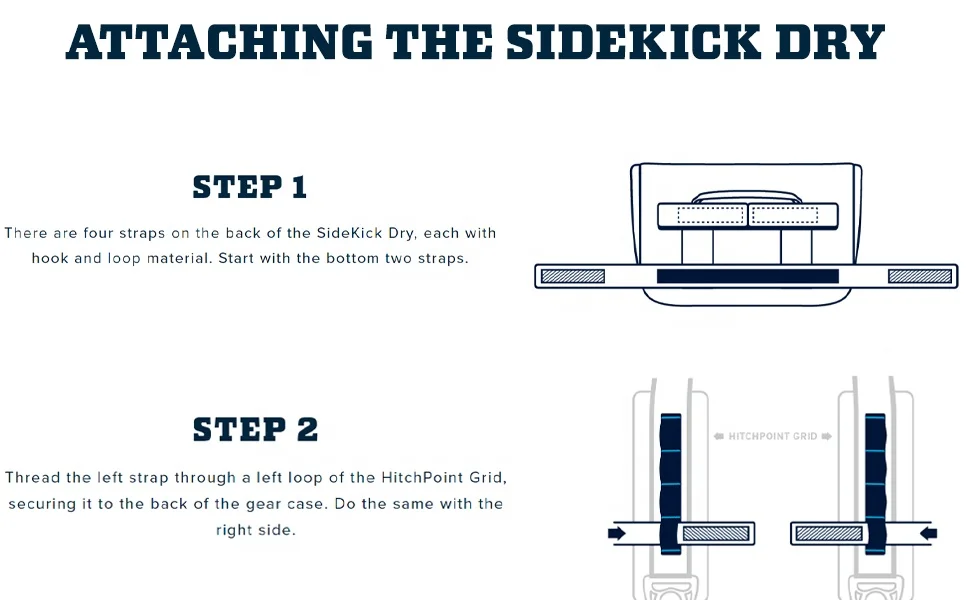 ATTACHING THE SIDEKICK DRY

STEP 1

There are four straps on the back of the SideKick Dry, each with hook and loop material. Start with the bottom two straps.

STEP 2

Thread the left strap through a left loop of the HitchPoint Grid, securing it to the back of the gear case. Do the same with the right side.

HITCHPOINT GRID