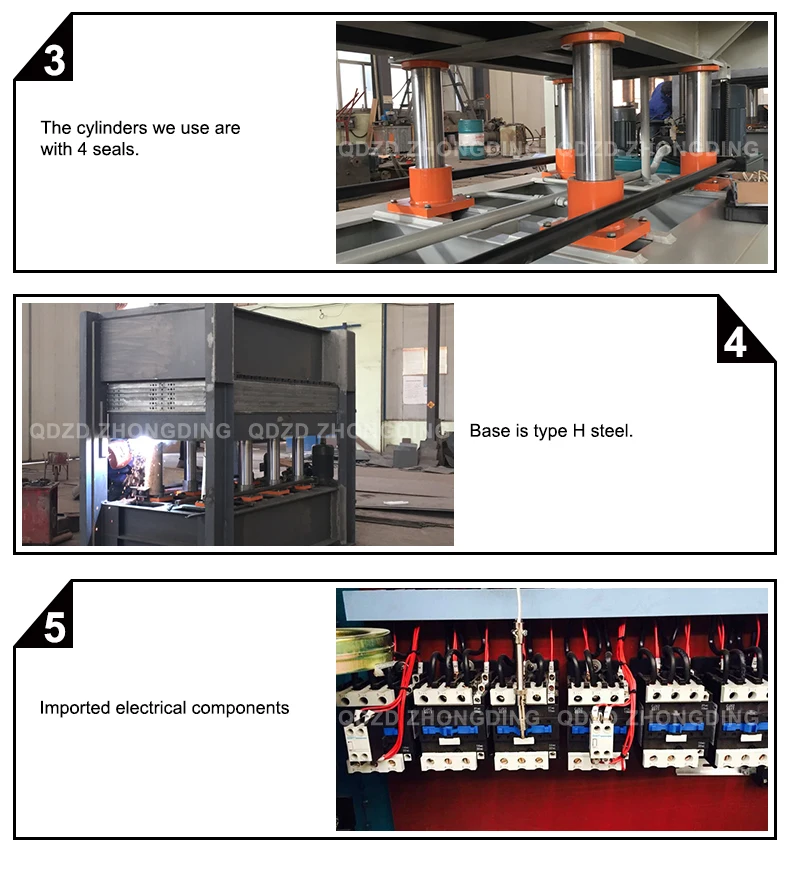 3

The cylinders we use are with 4 seals.

QDZD ZHONGDING QDZD ZHONGDING

4

QDZD ZHONGDING QDZD ZHONGDING

Base is type H steel.

5

Imported electrical components

QDZD ZHONGDING QDZD ZHONGDING