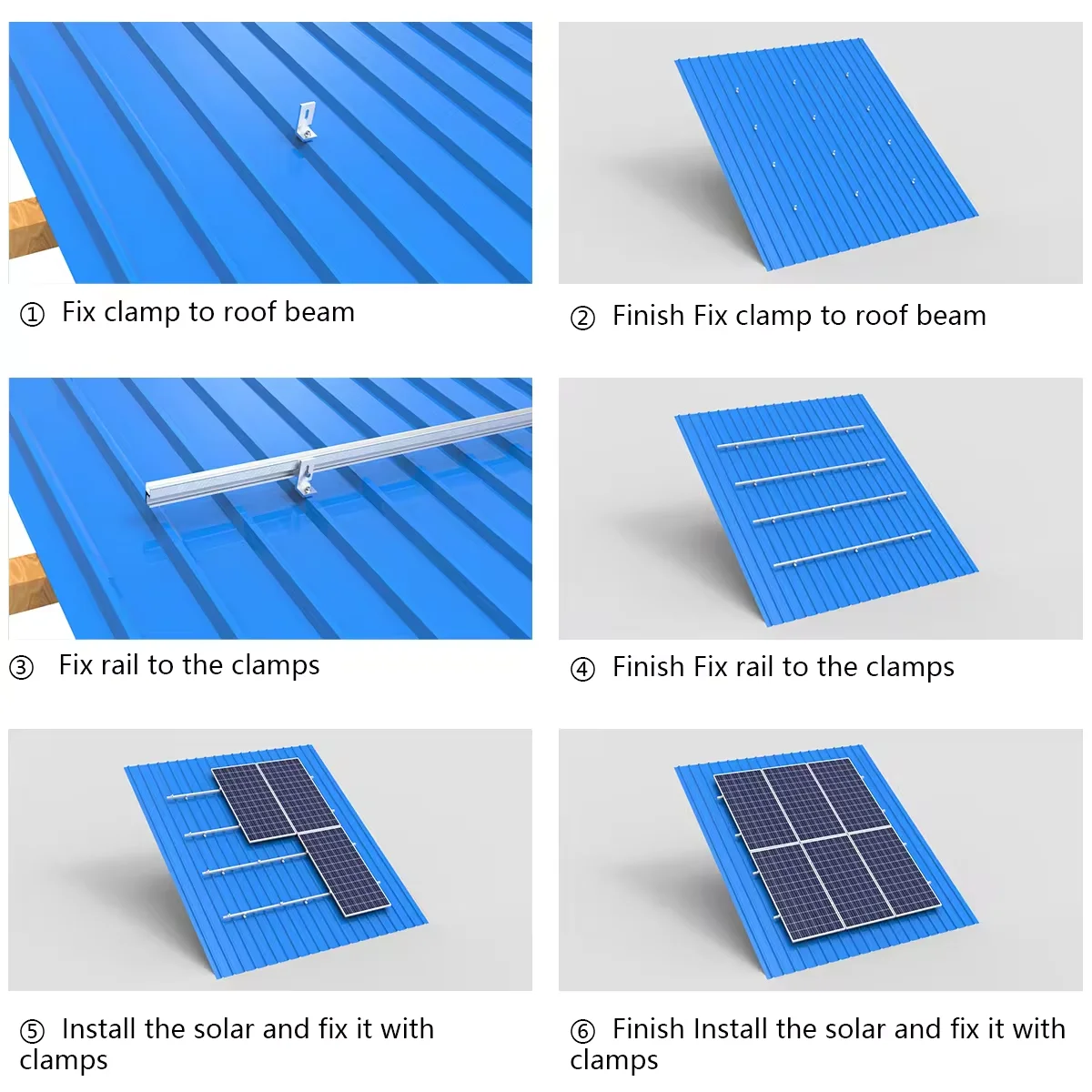 ① Fix clamp to roof beam

② Finish Fix clamp to roof beam

③ Fix rail to the clamps

④ Finish Fix rail to the clamps

⑤ Install the solar and fix it with clamps

⑥ Finish Install the solar and fix it with clamps