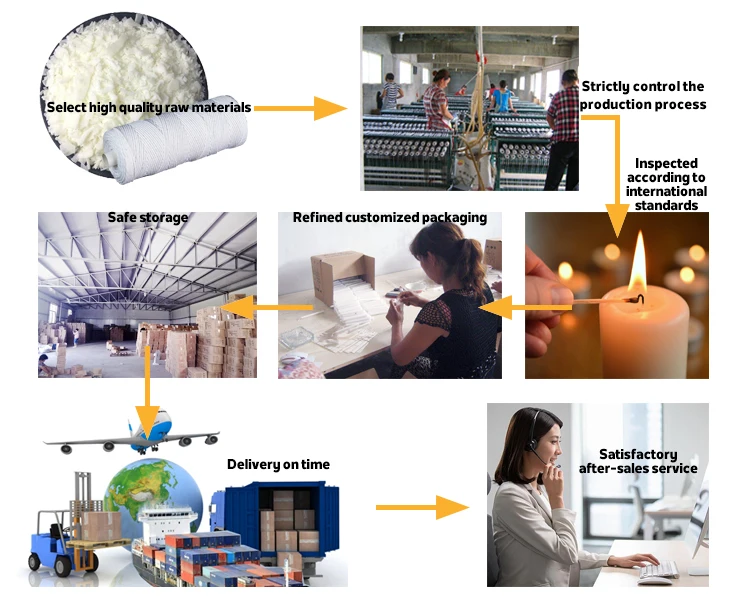 Select high quality raw materials

Strictly control the production process

Inspected according to international standards

Refined customized packaging

Safe storage

Delivery on time

Satisfactory after-sales service